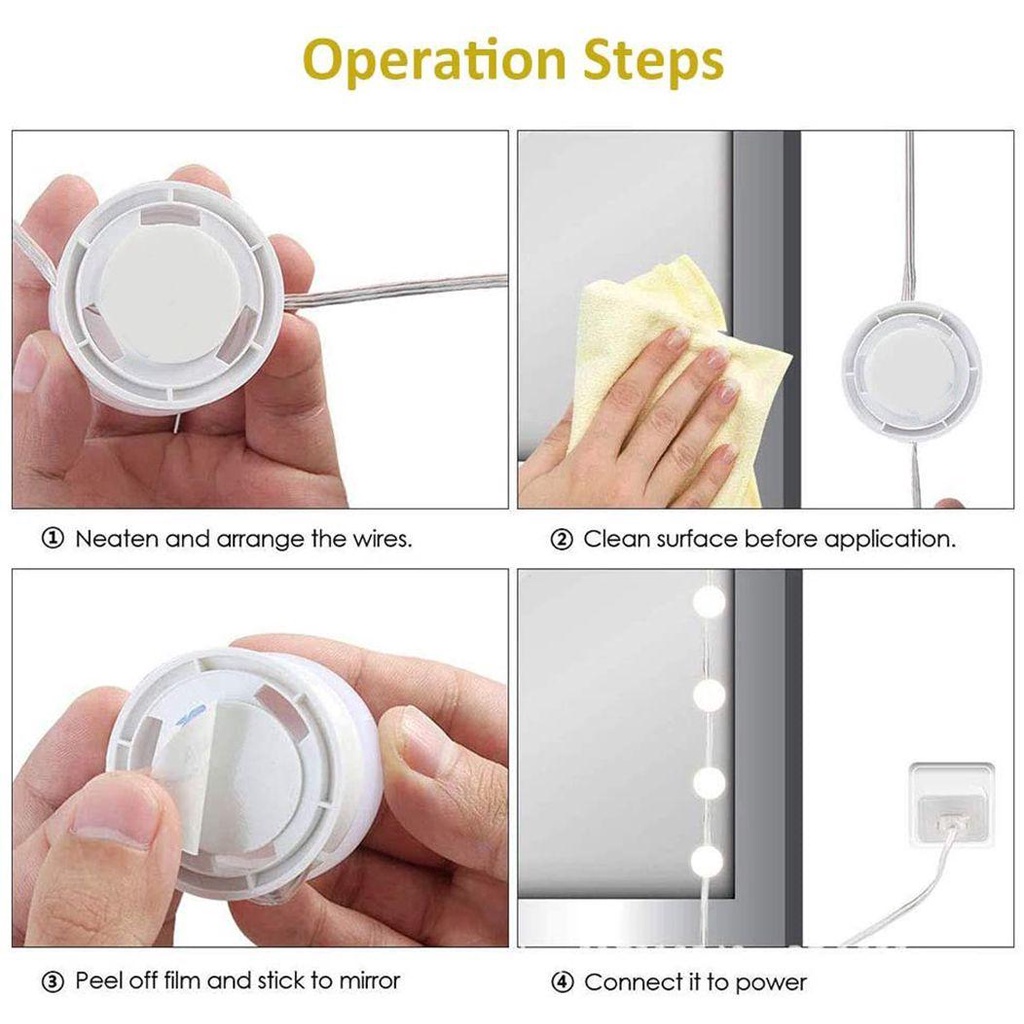 Operation Steps

① Neaten and arrange the wires.

② Clean surface before application.

③ Peel off film and stick to mirror

④ Connect it to power