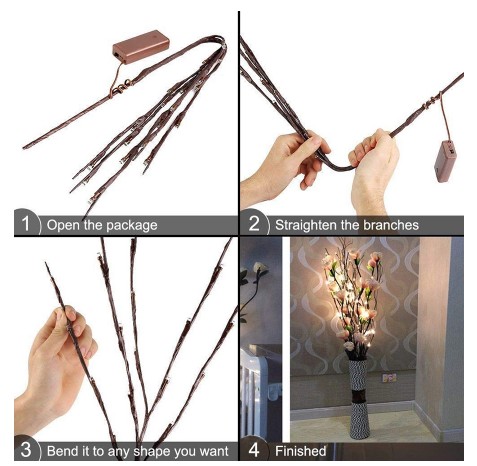 1 Open the package

2 Straighten the branches

3 Bend it to any shape you want

4 Finished