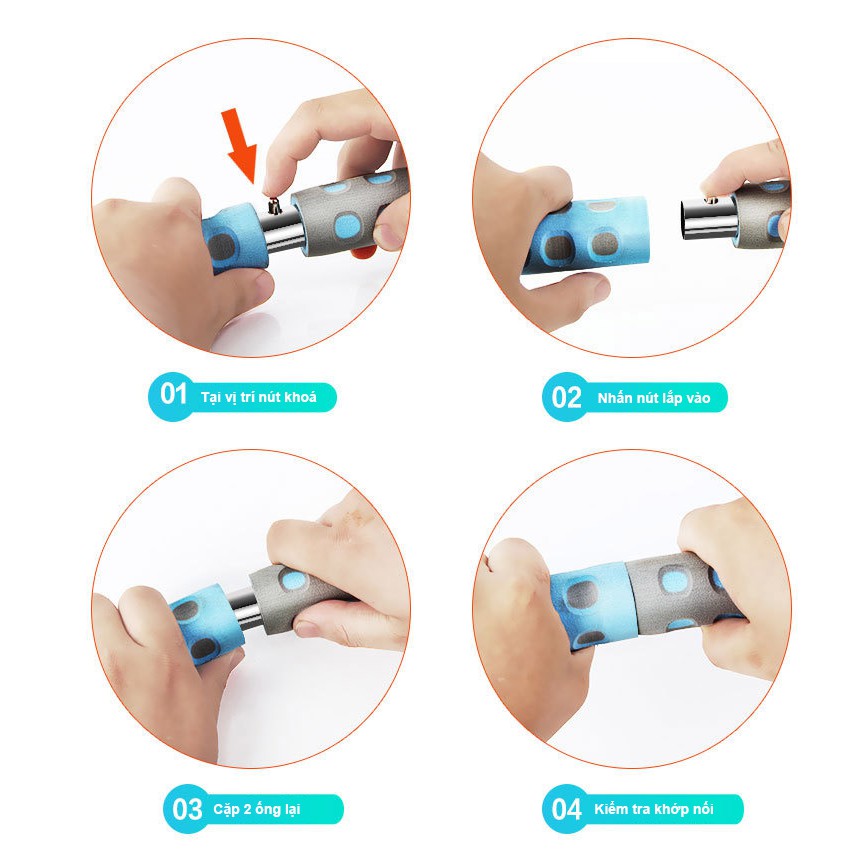 01 Tại vị trí nút khoá

02 Nhấn nút lắp vào

03 Cặp 2 ống lại

04 Kiểm tra khớp nối