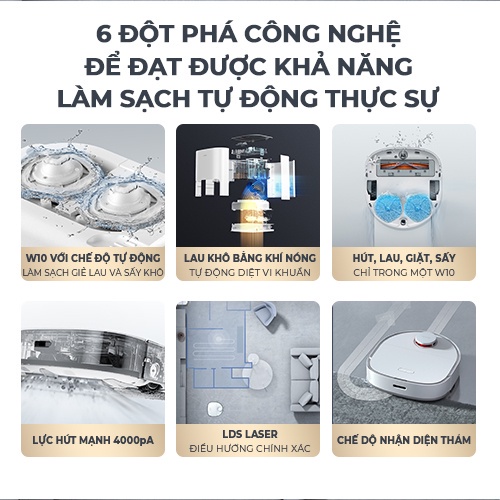 6 ĐỘT PHÁ CÔNG NGHỆ
ĐỂ ĐẠT ĐƯỢC KHẢ NĂNG
LÀM SẠCH TỰ ĐỘNG THỰC SỰ

W10 VỚI CHẾ ĐỘ TỰ ĐỘNG
LÀM SẠCH GIẺ LAU VÀ SẤY KHÔ

LAU KHÔ BẰNG KHÍ NÓNG
TỰ ĐỘNG DIỆT VI KHUẨN

HÚT, LAU, GIẶT, SẤY
CHỈ TRONG MỘT W10

LỰC HÚT MẠNH 4000pA

LDS LASER
ĐIỀU HƯỚNG CHÍNH XÁC

CHẾ DỘ NHẬN DIỆN THẢM