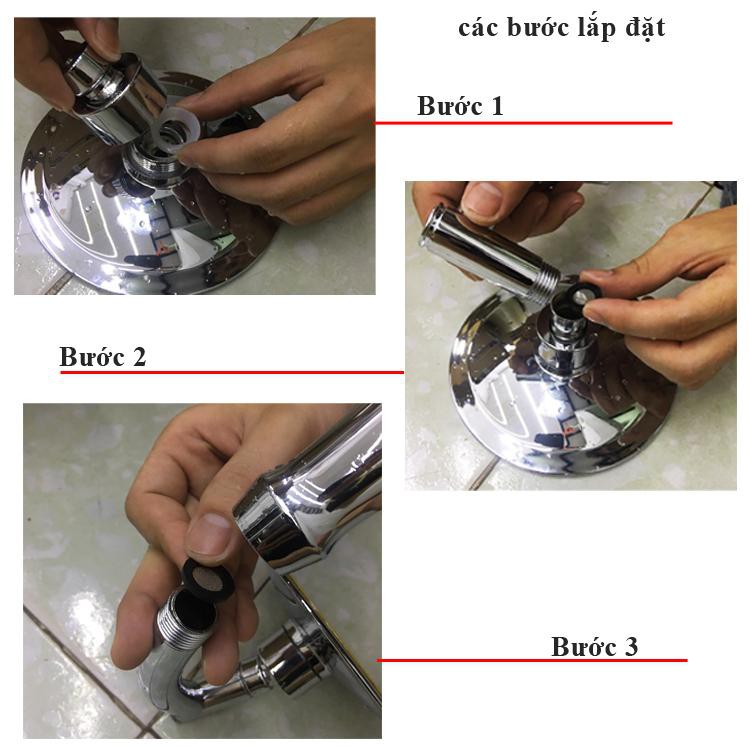 các bước lắp đặt

Bước 1

Bước 2

Bước 3