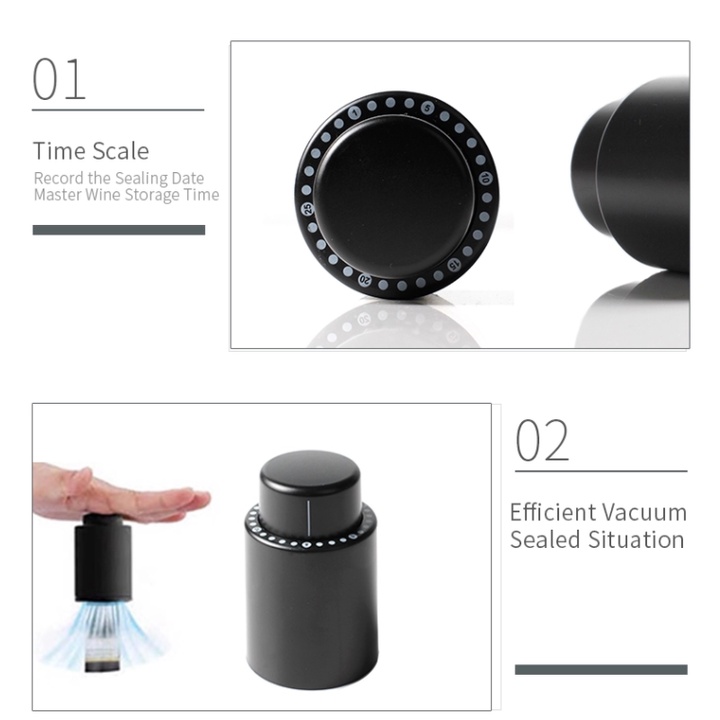 01

Time Scale

Record the Sealing Date
Master Wine Storage Time

1 5 10 15 20 25

02

Efficient Vacuum
Sealed Situation