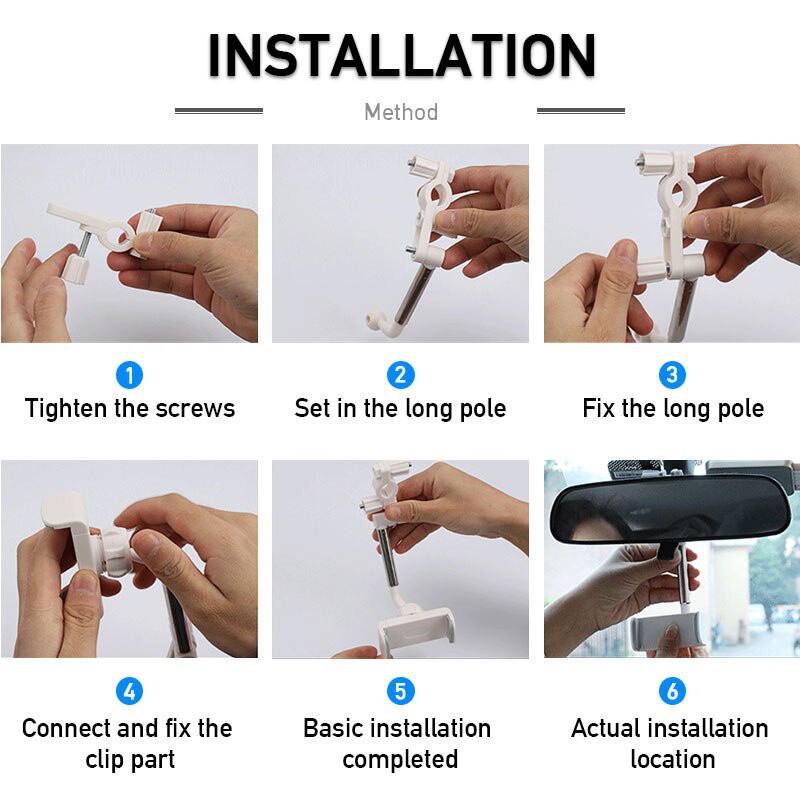 INSTALLATION

Method

1
Tighten the screws

2
Set in the long pole

3
Fix the long pole

4
Connect and fix the clip part

5
Basic installation completed

6
Actual installation location