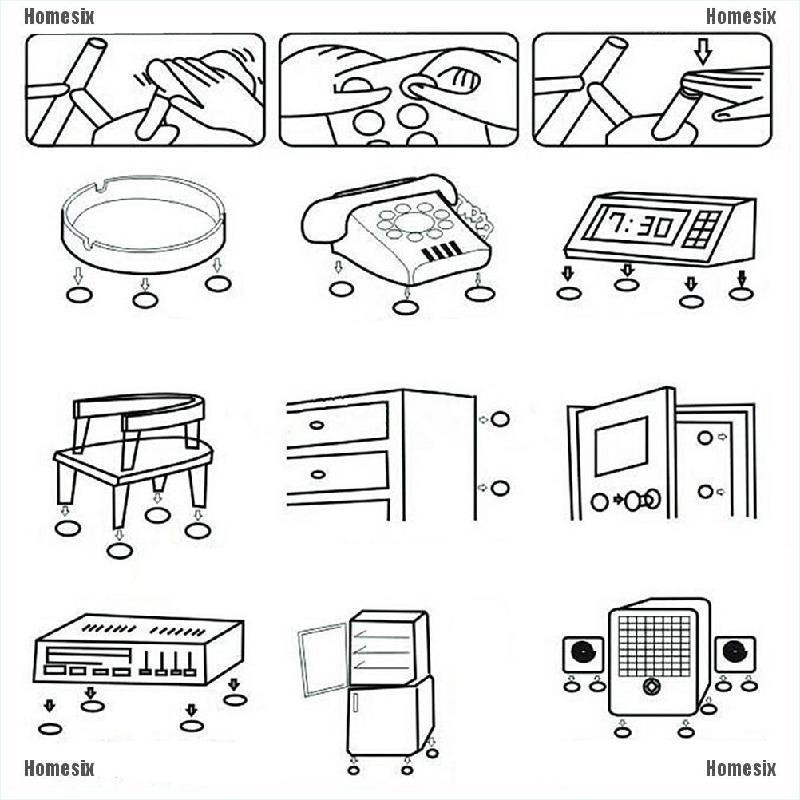 Homesix
Homesix

7:30

Homesix
Homesix