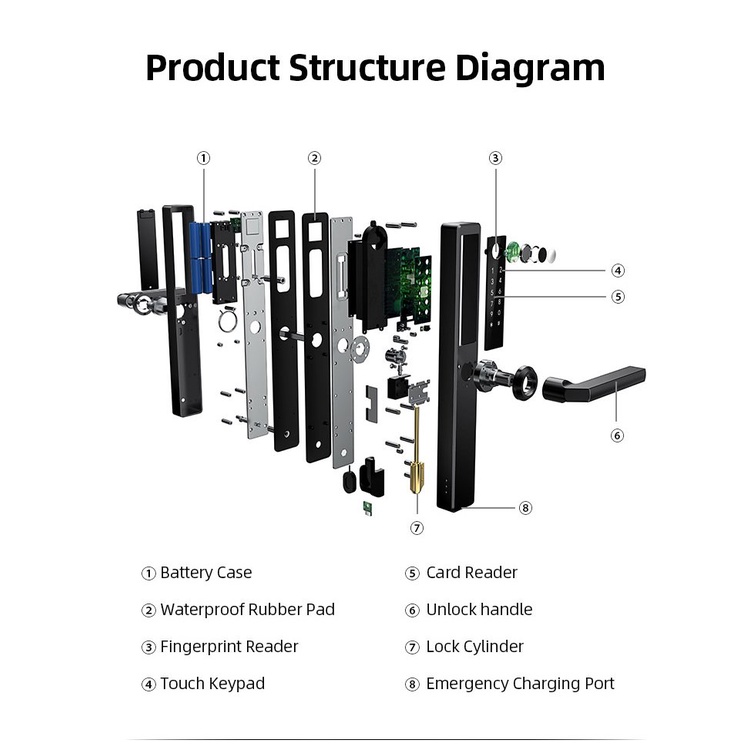 Product Structure Diagram

①
②
③
④
⑤
⑥
⑦
⑧

① Battery Case
② Waterproof Rubber Pad
③ Fingerprint Reader
④ Touch Keypad

⑤ Card Reader
⑥ Unlock handle
⑦ Lock Cylinder
⑧ Emergency Charging Port