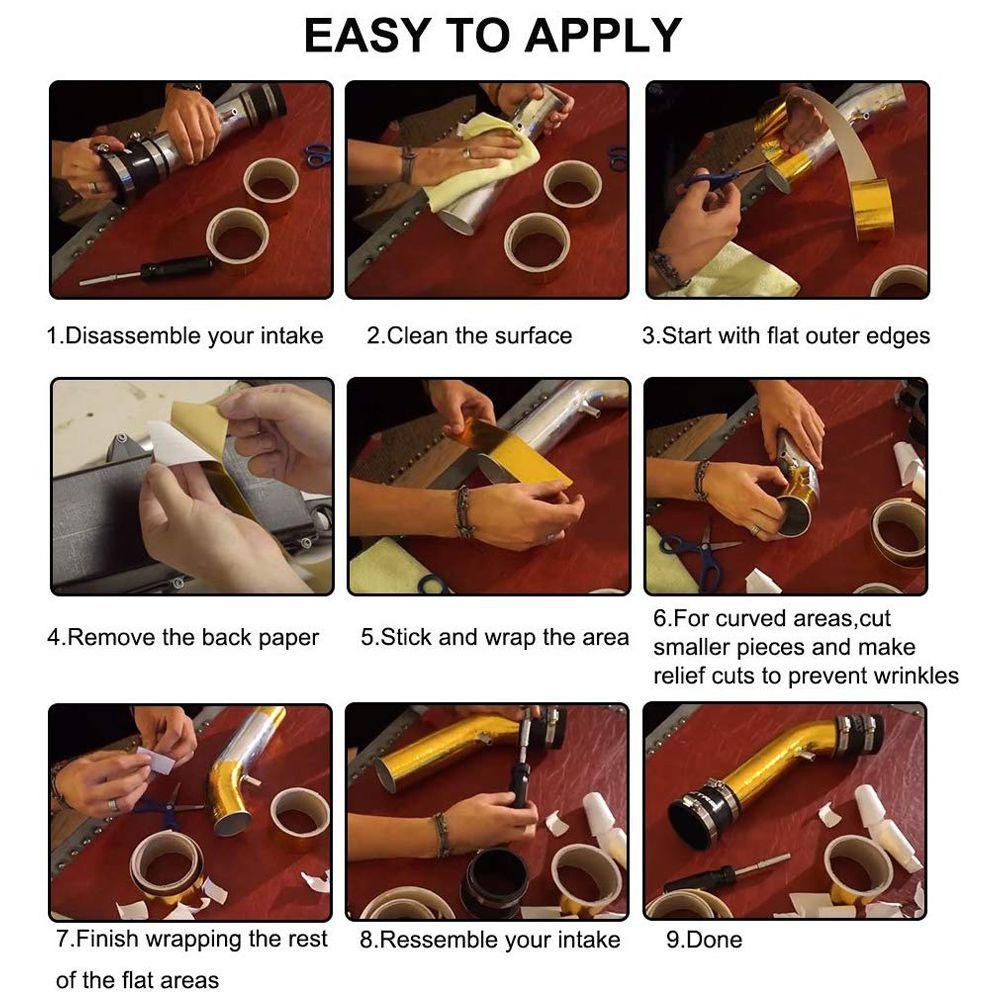 EASY TO APPLY

1.Disassemble your intake

2.Clean the surface

3.Start with flat outer edges

4.Remove the back paper

5.Stick and wrap the area

6.For curved areas,cut smaller pieces and make relief cuts to prevent wrinkles

7.Finish wrapping the rest of the flat areas

8.Ressemble your intake

9.Done