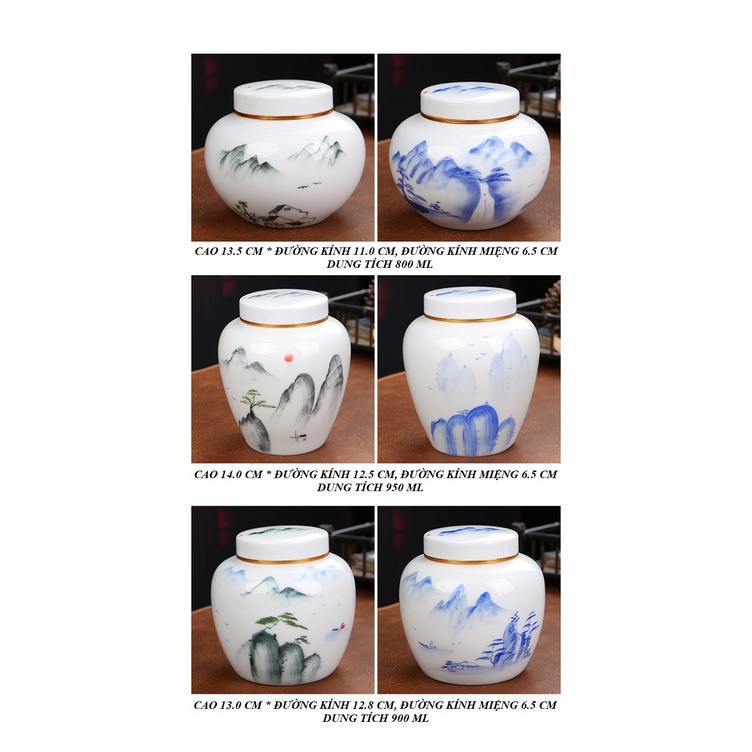 CAO 13.5 CM * ĐƯỜNG KÍNH 11.0 CM, ĐƯỜNG KÍNH MIỆNG 6.5 CM
DUNG TÍCH 800 ML

CAO 14.0 CM * ĐƯỜNG KÍNH 12.5 CM, ĐƯỜNG KÍNH MIỆNG 6.5 CM
DUNG TÍCH 950 ML

CAO 13.0 CM * ĐƯỜNG KÍNH 12.8 CM, ĐƯỜNG KÍNH MIỆNG 6.5 CM
DUNG TÍCH 900 ML