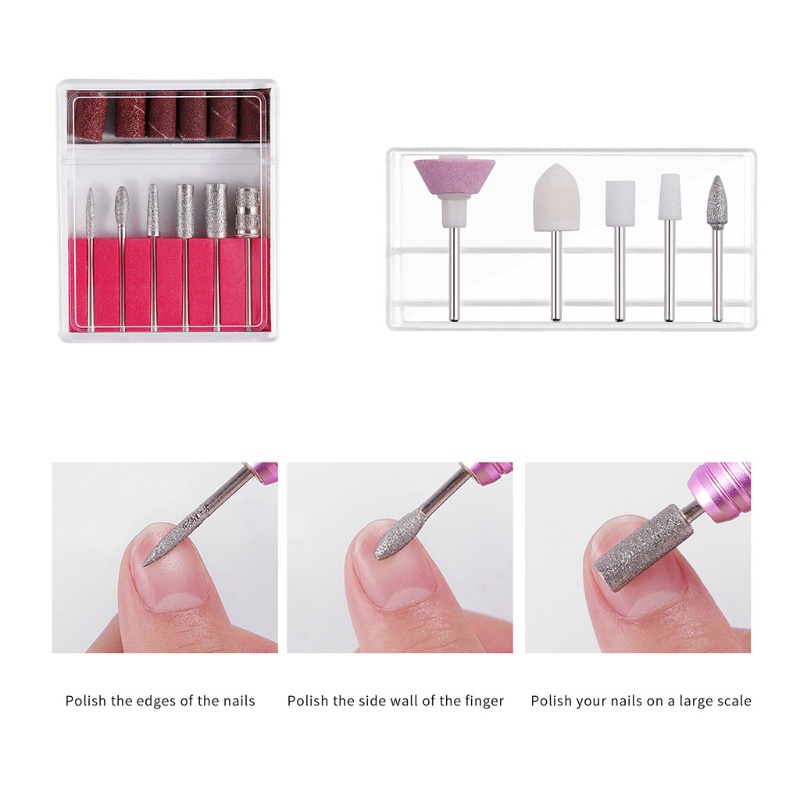 Polish the edges of the nails

Polish the side wall of the finger

Polish your nails on a large scale