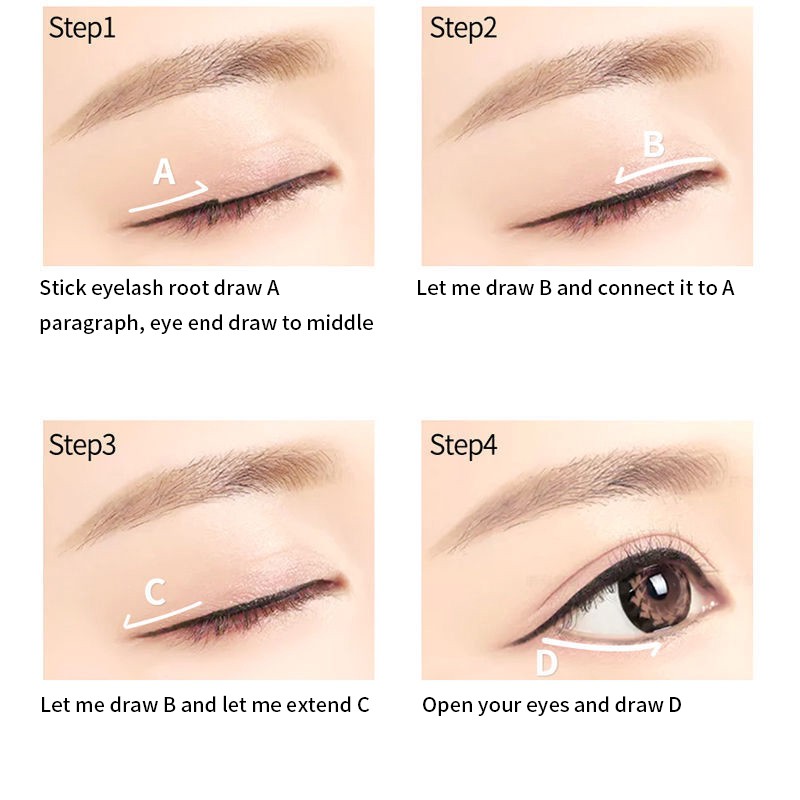 Step1

A

Stick eyelash root draw A paragraph, eye end draw to middle

Step2

B

Let me draw B and connect it to A

Step3

C

Let me draw B and let me extend C

Step4

D

Open your eyes and draw D