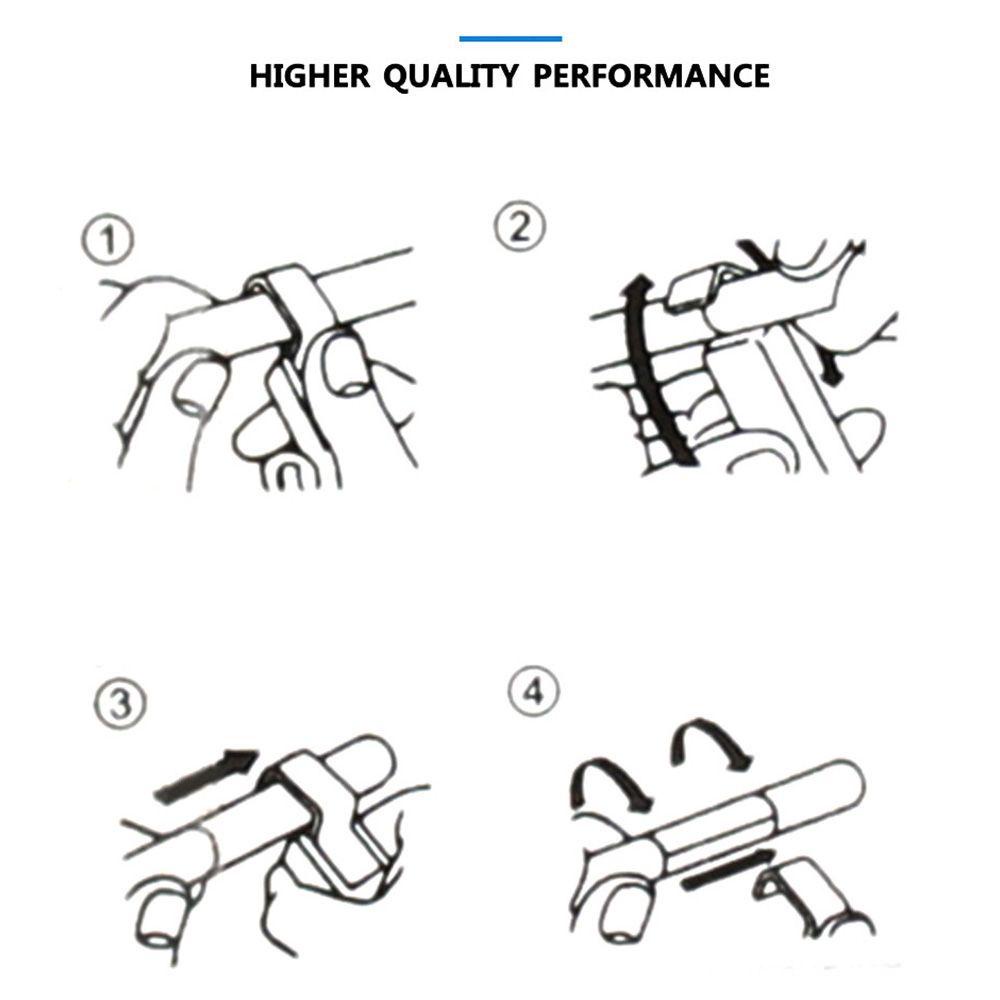 HIGHER QUALITY PERFORMANCE

①

②

③

④