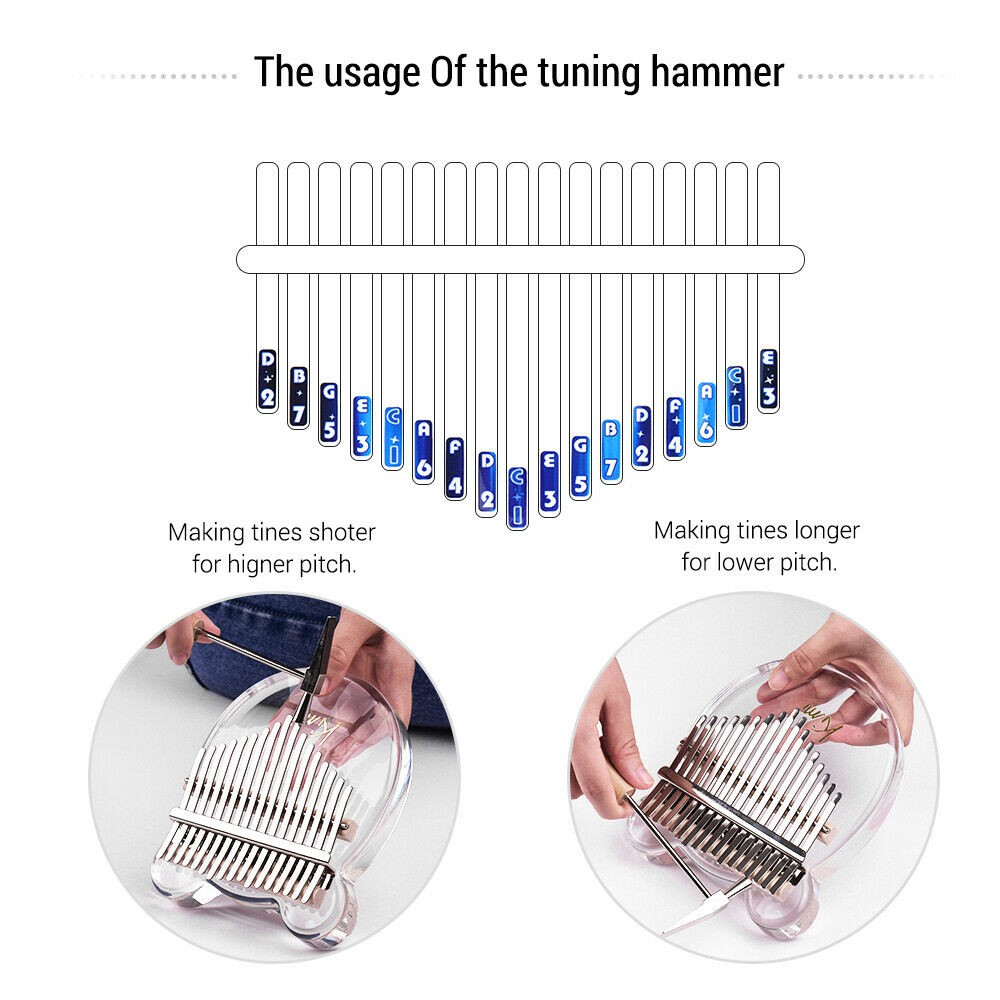 The usage Of the tuning hammer

D 2 B 7 G 5 E 3 C 1 A 6 F 4 D 2 C 1 E 3 G 5 B 7 D 2 F 4 A 6 C 1 E 3

Making tines shoter for higner pitch.

Making tines longer for lower pitch.