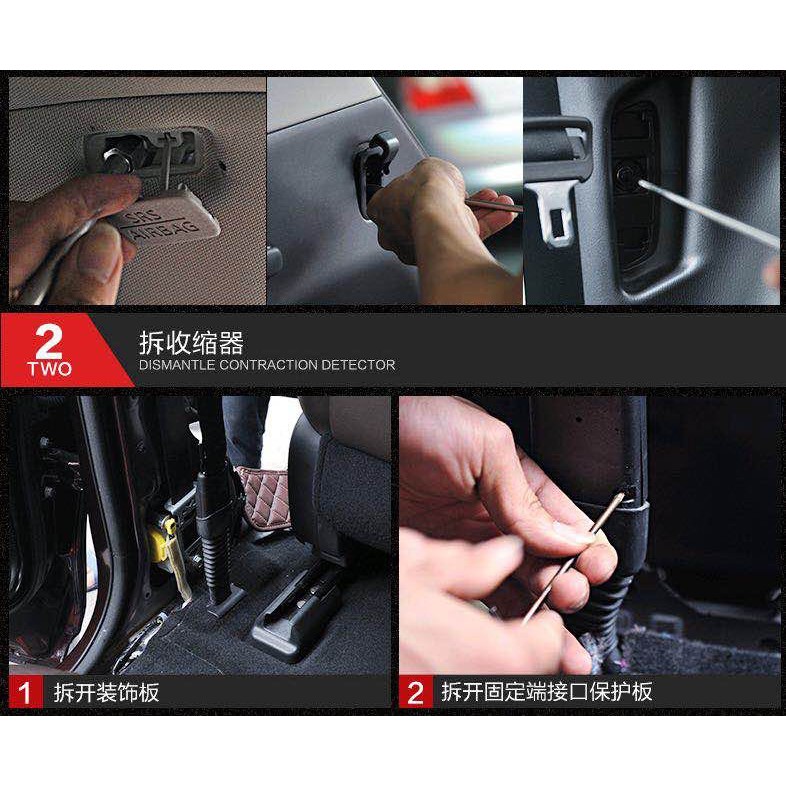 SRS
AIRBAG

2
TWO

拆收缩器
DISMANTLE CONTRACTION DETECTOR

1 拆开装饰板

2 拆开固定端接口保护板