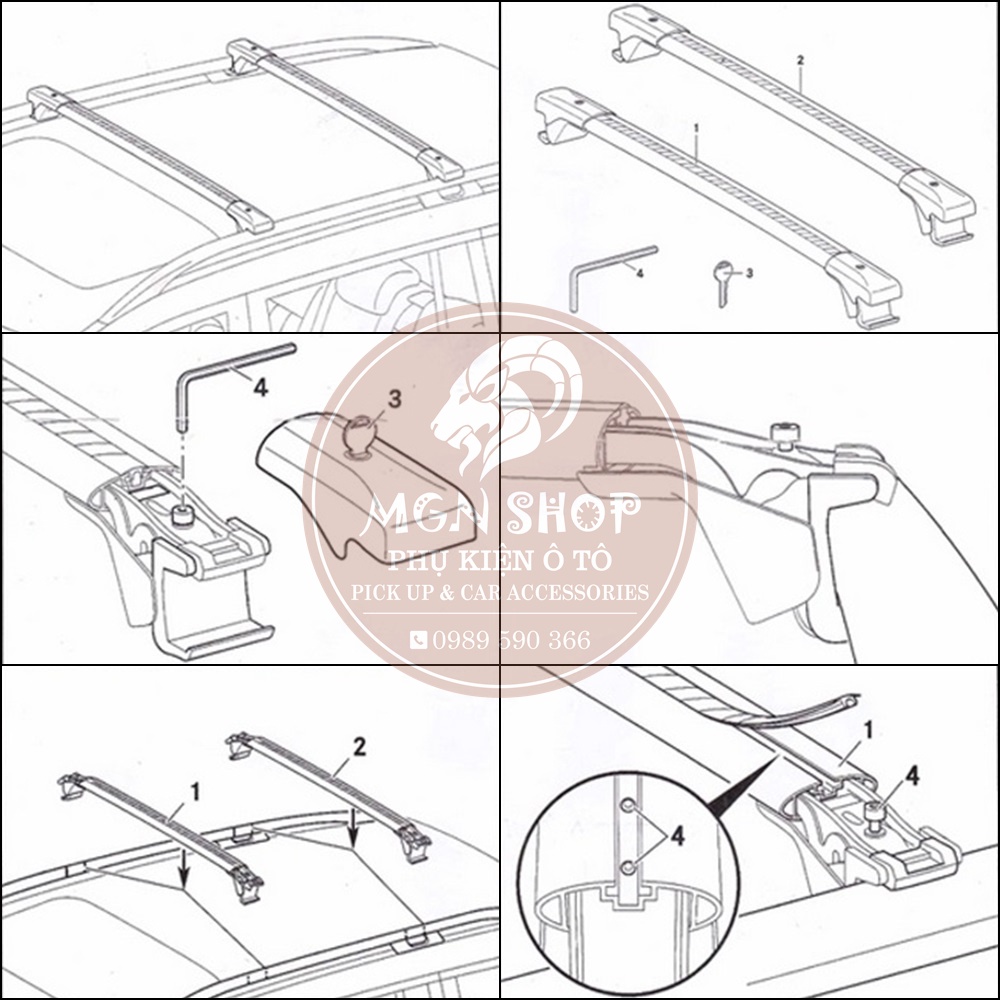 2
1
4
3

4
3

MGN SHOP
PHỤ KIỆN Ô TÔ
PICK UP & CAR ACCESSORIES
0989 590 366

1
2

1
4
4