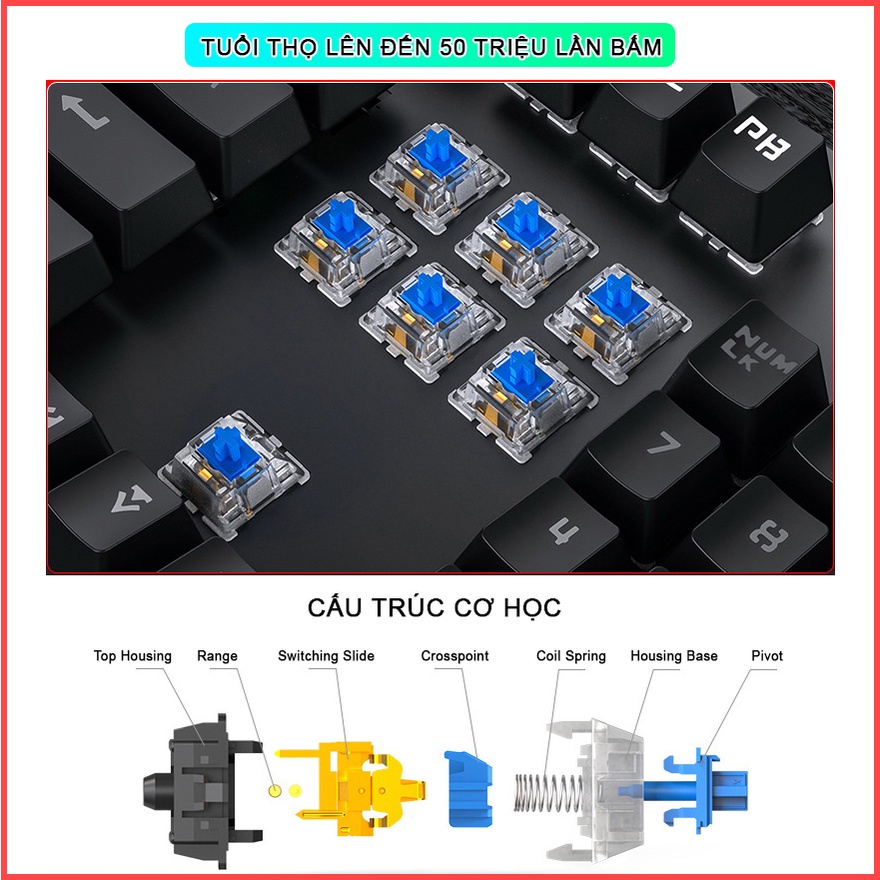 TUỔI THỌ LÊN ĐẾN 50 TRIỆU LẦN BẤM

PH

NUM LK

7

4

8

CẤU TRÚC CƠ HỌC

Top Housing

Range

Switching Slide

Crosspoint

Coil Spring

Housing Base

Pivot