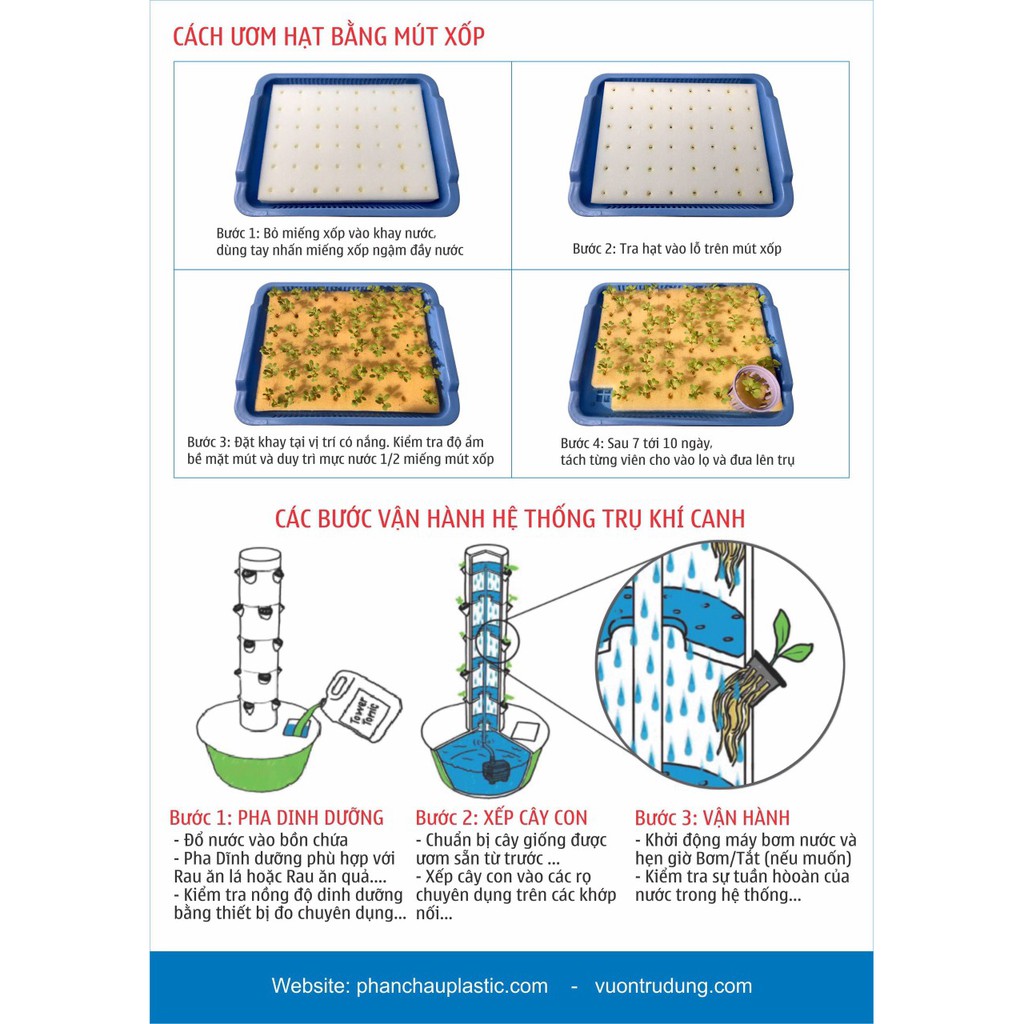 CÁCH ƯƠM HẠT BẰNG MÚT XỐP

Bước 1: Bỏ miếng xốp vào khay nước, dùng tay nhấn miếng xốp ngậm đầy nước

Bước 2: Tra hạt vào lỗ trên mút xốp

Bước 3: Đặt khay tại vị trí có nắng. Kiểm tra độ ẩm bề mặt mút và duy trì mực nước 1/2 miếng mút xốp

Bước 4: Sau 7 tới 10 ngày, tách từng viên cho vào lọ và đưa lên trụ

CÁC BƯỚC VẬN HÀNH HỆ THỐNG TRỤ KHÍ CANH

Tower Tonic

Bước 1: PHA DINH DƯỠNG
- Đổ nước vào bồn chứa
- Pha Dĩnh dưỡng phù hợp với Rau ăn lá hoặc Rau ăn quả....
- Kiểm tra nồng độ dinh dưỡng bằng thiết bị đo chuyên dụng...

Bước 2: XẾP CÂY CON
- Chuẩn bị cây giống được ươm sẵn từ trước ...
- Xếp cây con vào các rọ chuyên dụng trên các khớp nối...

Bước 3: VẬN HÀNH
- Khởi động máy bơm nước và hẹn giờ Bơm/Tắt (nếu muốn)
- Kiểm tra sự tuần hòoàn của nước trong hệ thống...

Website: phanchauplastic.com - vuontrudung.com