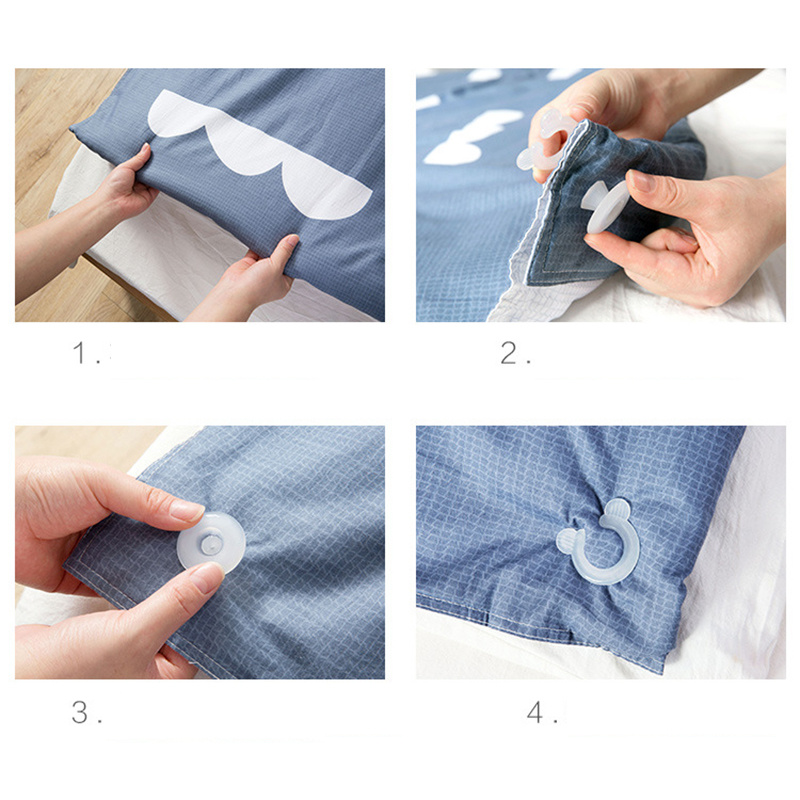 1.

2.

3.

4.