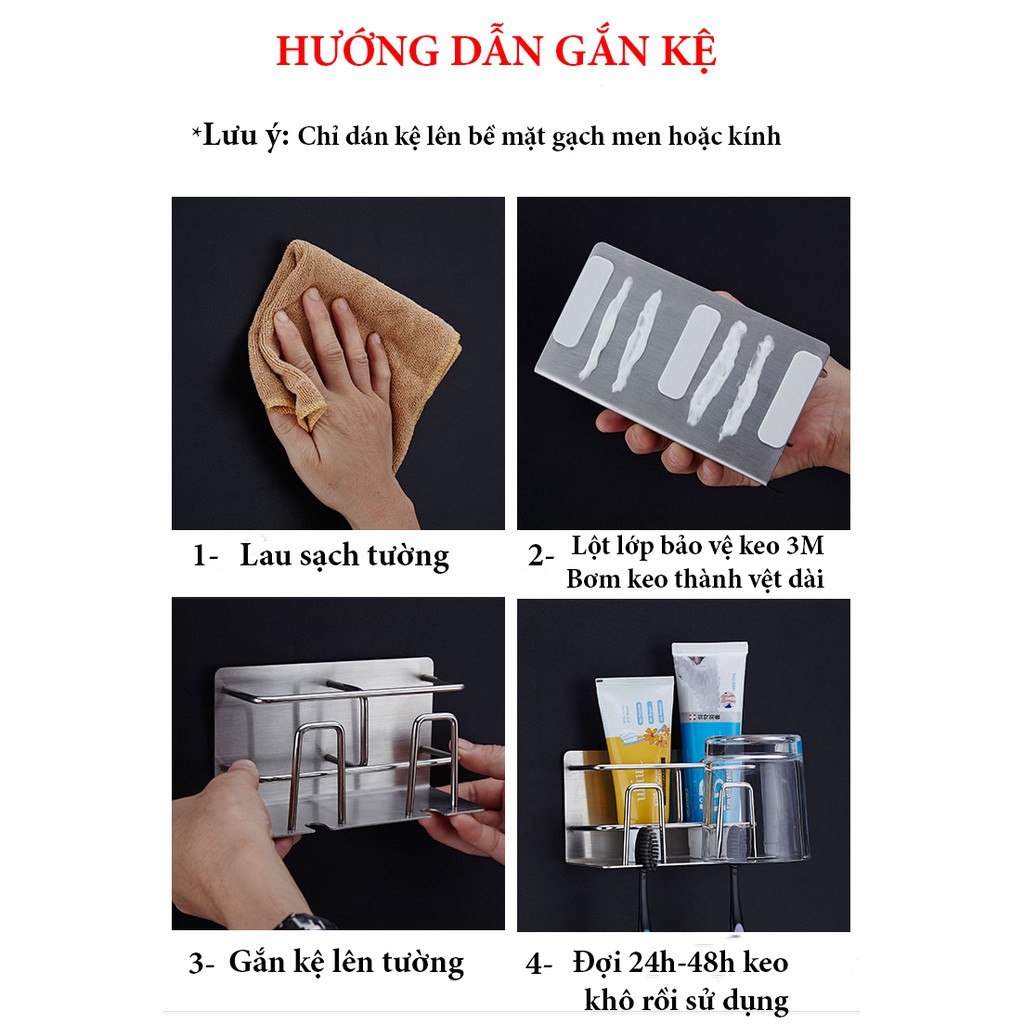 HƯỚNG DẪN GẮN KỆ

*Lưu ý: Chỉ dán kệ lên bề mặt gạch men hoặc kính

1- Lau sạch tường

2- Lột lớp bảo vệ keo 3M
Bơm keo thành vệt dài

3- Gắn kệ lên tường

4- Đợi 24h-48h keo
khô rồi sử dụng