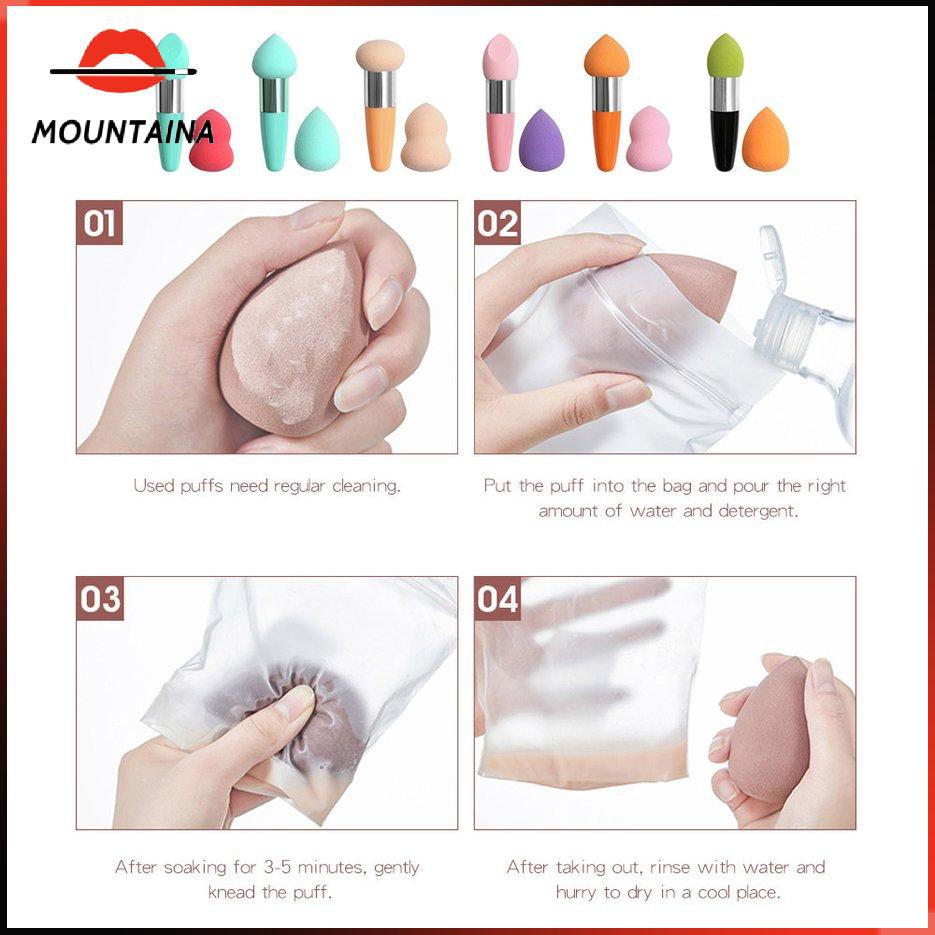 MOUNTAINA

01

Used puffs need regular cleaning.

02

Put the puff into the bag and pour the right amount of water and detergent.

03

After soaking for 3-5 minutes, gently knead the puff.

04

After taking out, rinse with water and hurry to dry in a cool place.