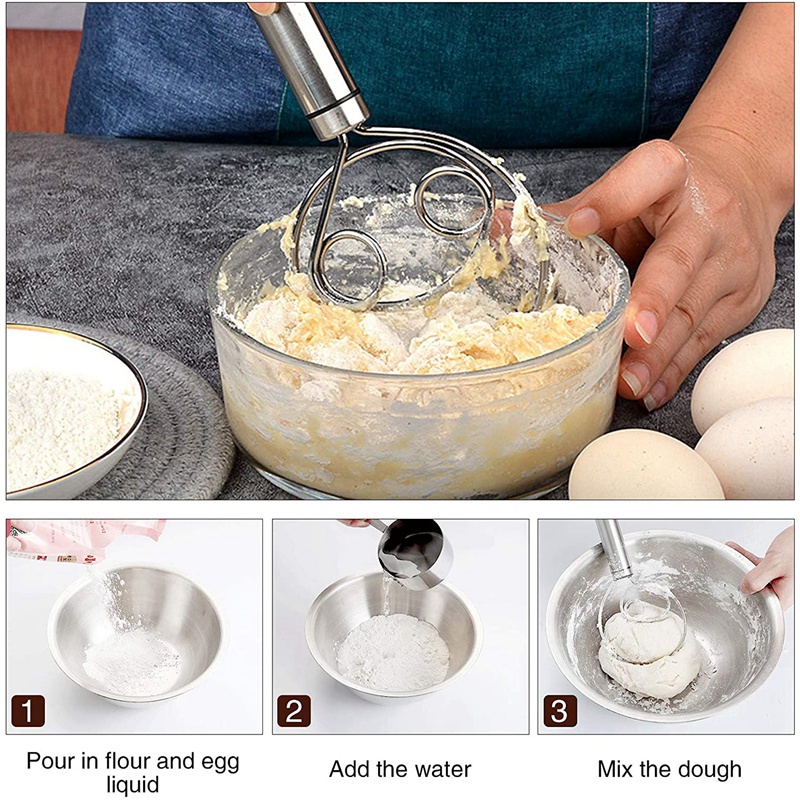 1

Pour in flour and egg liquid

2

Add the water

3

Mix the dough