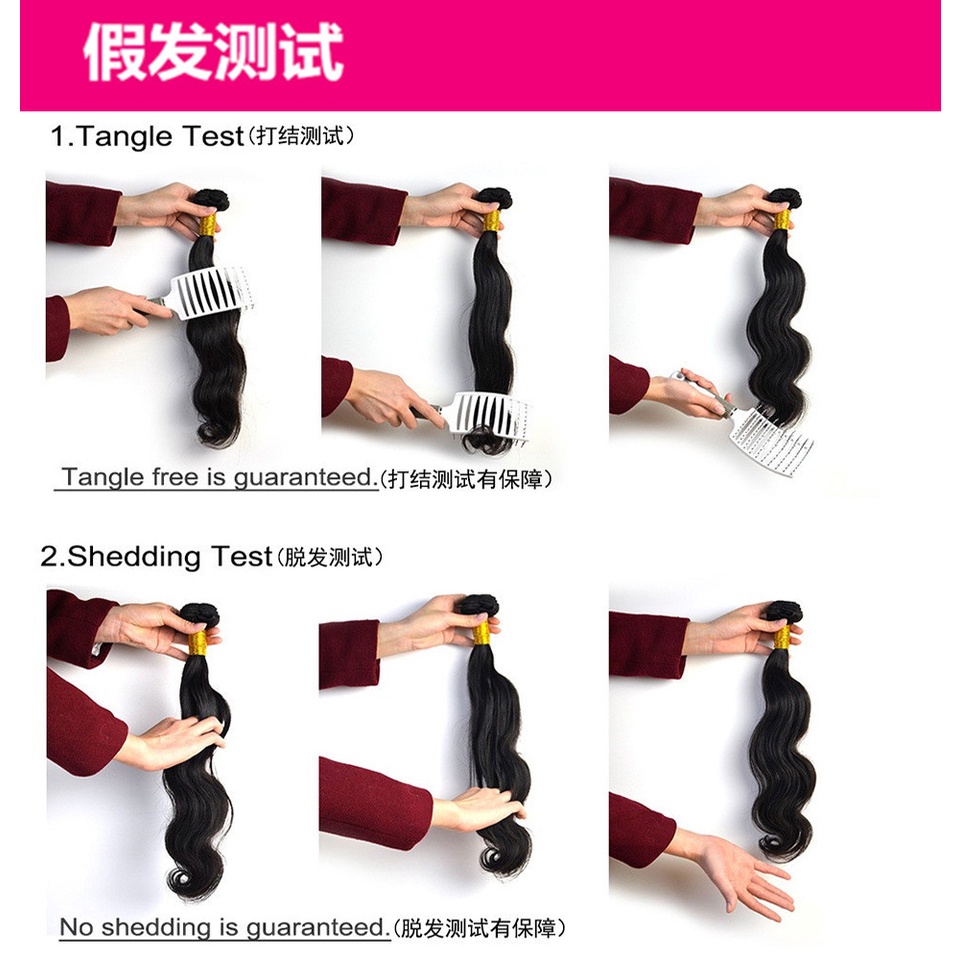 假发测试

1.Tangle Test(打结测试)

Tangle free is guaranteed.(打结测试有保障)

2.Shedding Test(脱发测试)

No shedding is guaranteed.(脱发测试有保障)