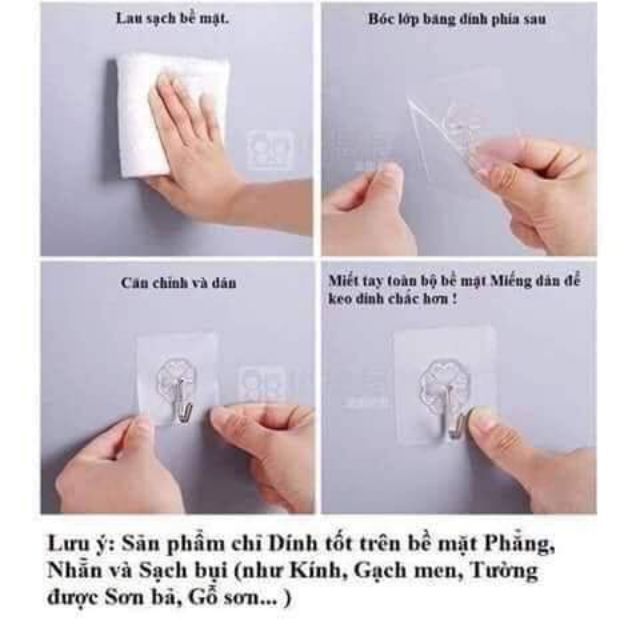 Lau sạch bề mặt.

Bóc lớp băng dính phía sau

Căn chỉnh và dán

Miết tay toàn bộ bề mặt Miếng dán để keo dính chắc hơn !

Lưu ý: Sản phẩm chỉ Dính tốt trên bề mặt Phẳng, Nhẵn và Sạch bụi (như Kính, Gạch men, Tường được Sơn bả, Gỗ sơn... )