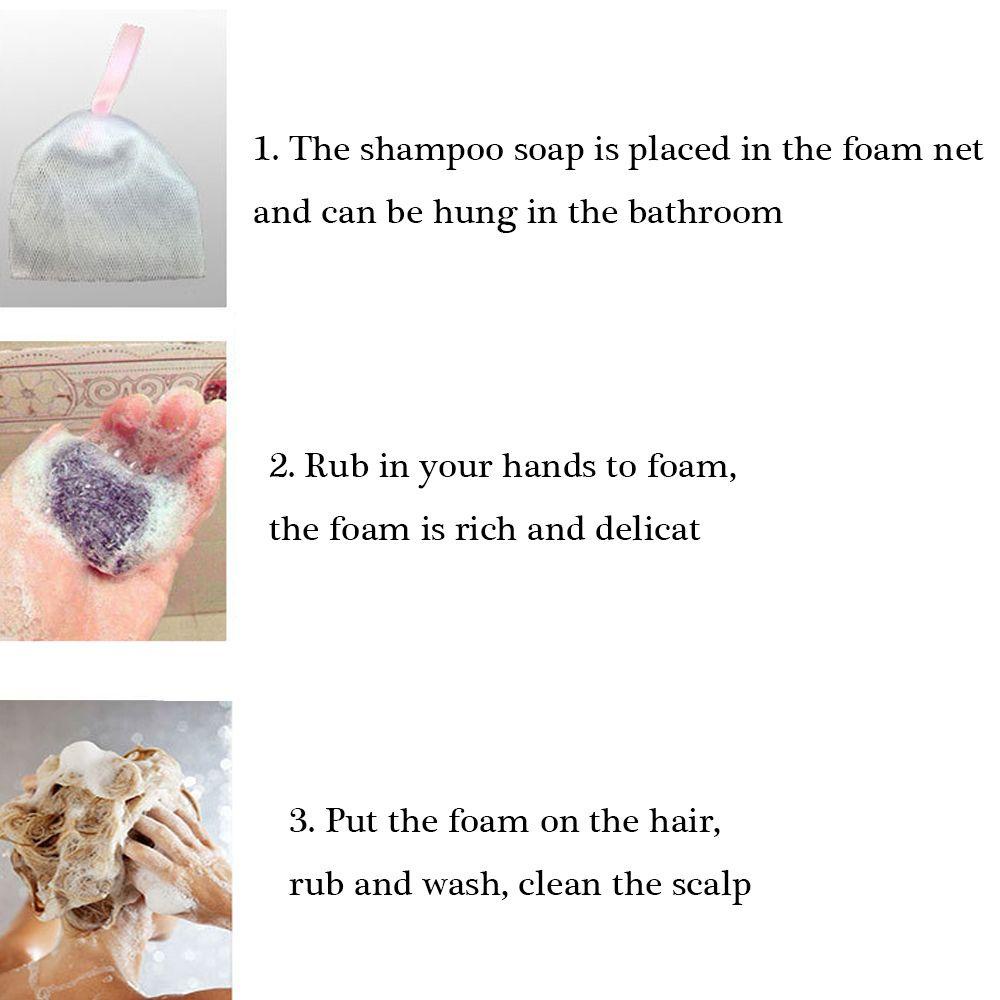 1. The shampoo soap is placed in the foam net and can be hung in the bathroom

2. Rub in your hands to foam, the foam is rich and delicat

3. Put the foam on the hair, rub and wash, clean the scalp