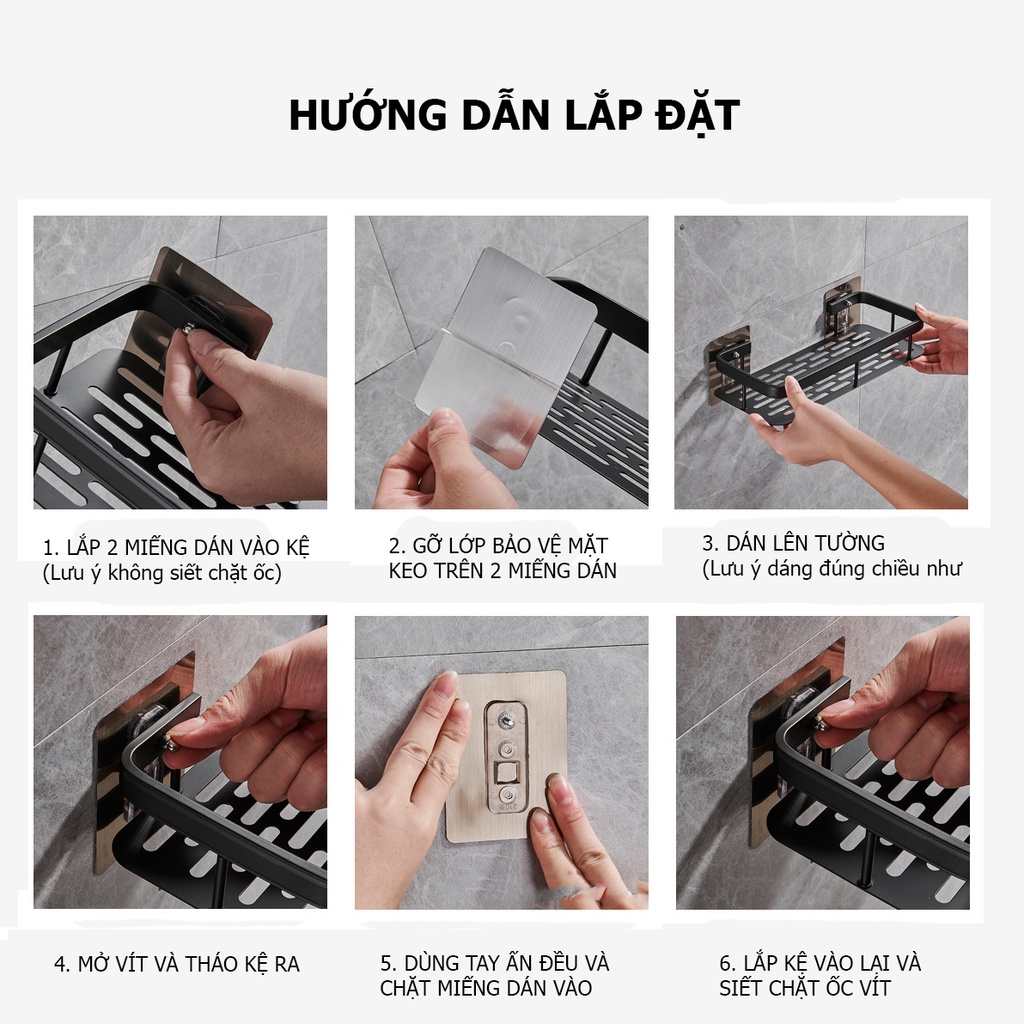 HƯỚNG DẪN LẮP ĐẶT

1. LẮP 2 MIẾNG DÁN VÀO KỆ
(Lưu ý không siết chặt ốc)

2. GỠ LỚP BẢO VỆ MẶT KEO TRÊN 2 MIẾNG DÁN

3. DÁN LÊN TƯỜNG
(Lưu ý dáng đúng chiều như

4. MỞ VÍT VÀ THÁO KỆ RA

5. DÙNG TAY ẤN ĐỀU VÀ CHẶT MIẾNG DÁN VÀO

6. LẮP KỆ VÀO LẠI VÀ SIẾT CHẶT ỐC VÍT