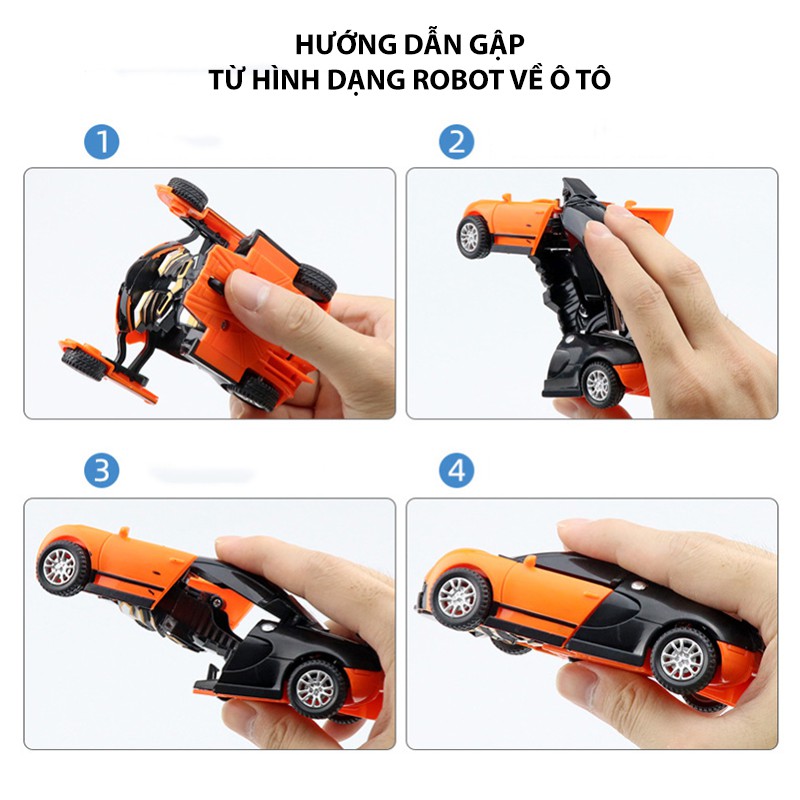 HƯỚNG DẪN GẬP
TỪ HÌNH DẠNG ROBOT VỀ Ô TÔ

1

2

3

4