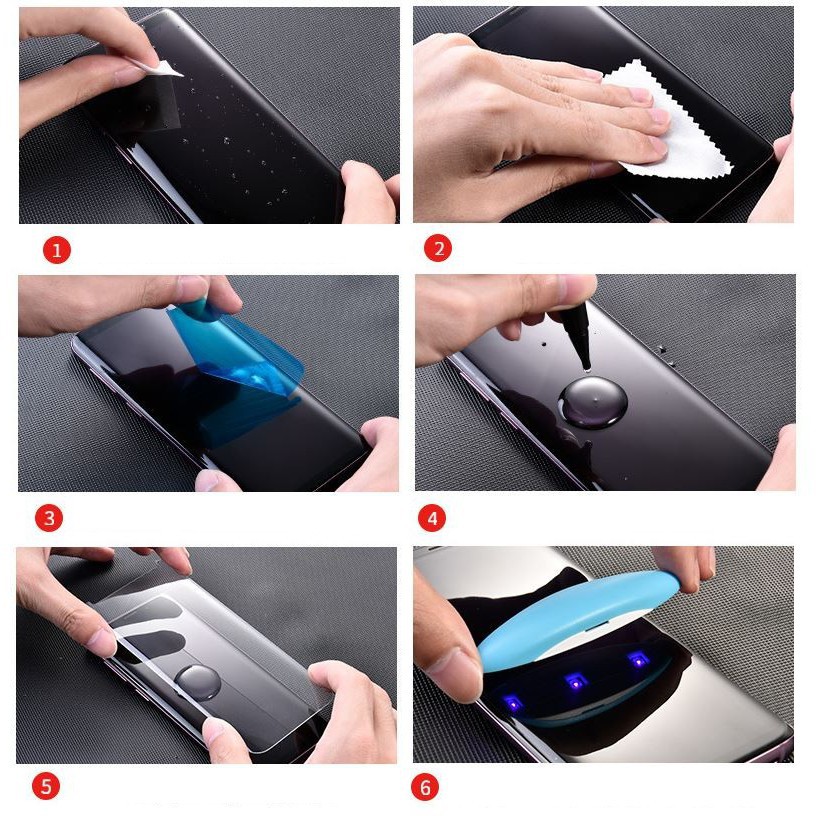 1

2

3

4

5

6