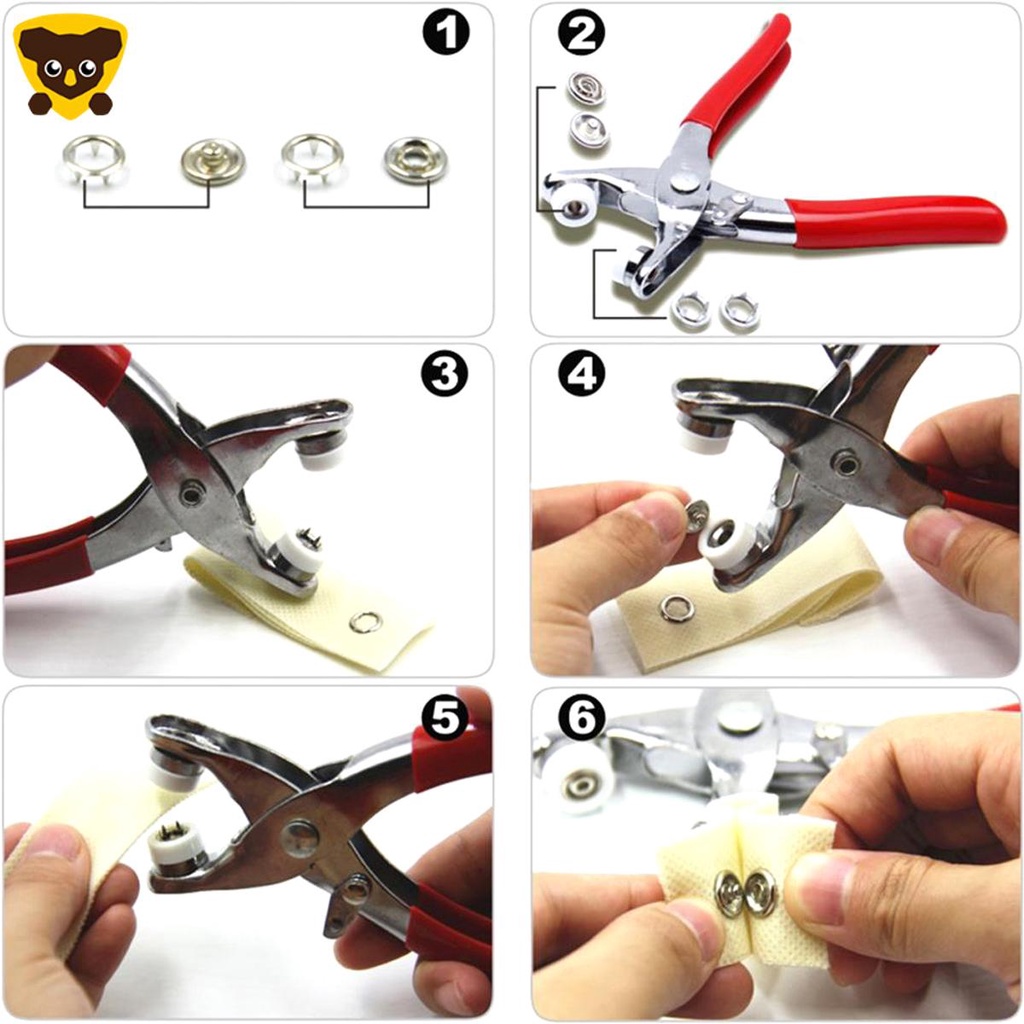 1
2
3
4
5
6