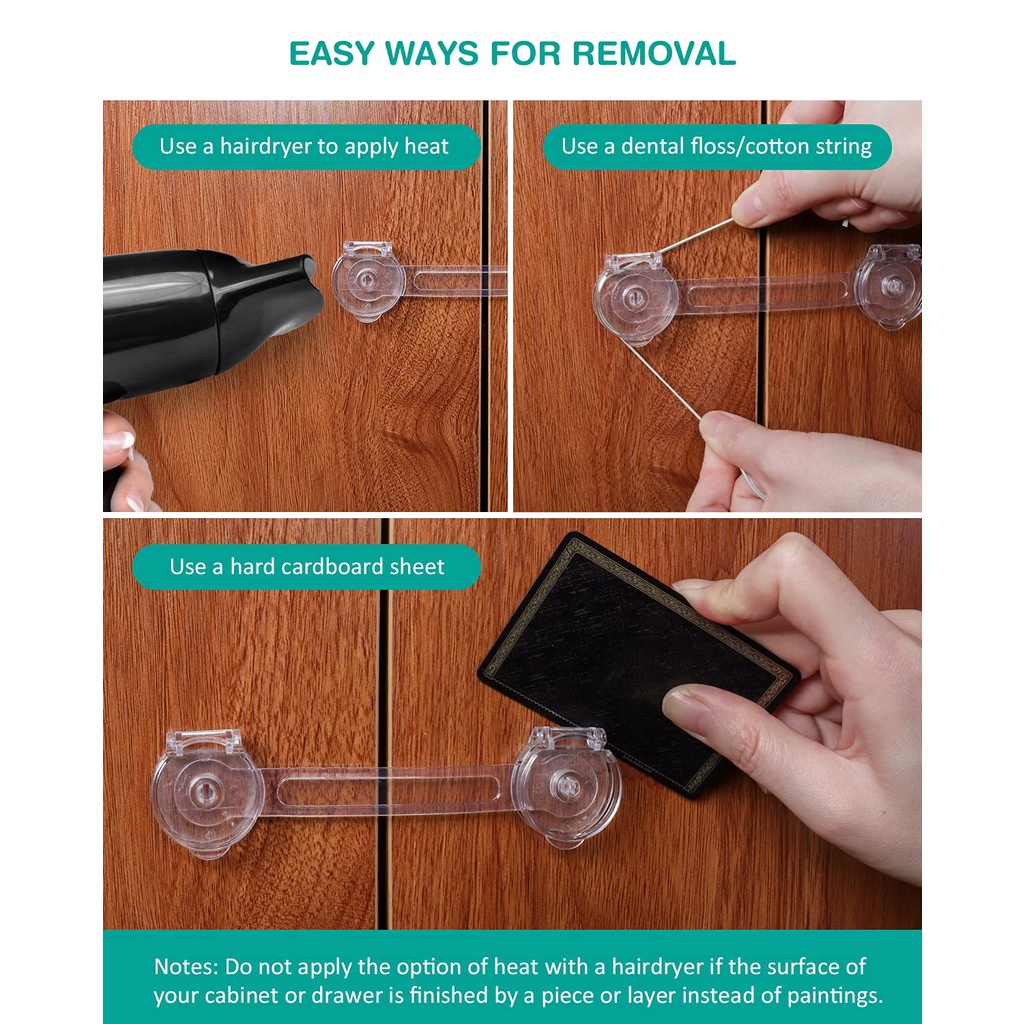 EASY WAYS FOR REMOVAL

Use a hairdryer to apply heat

Use a dental floss/cotton string

Use a hard cardboard sheet

Notes: Do not apply the option of heat with a hairdryer if the surface of your cabinet or drawer is finished by a piece or layer instead of paintings.