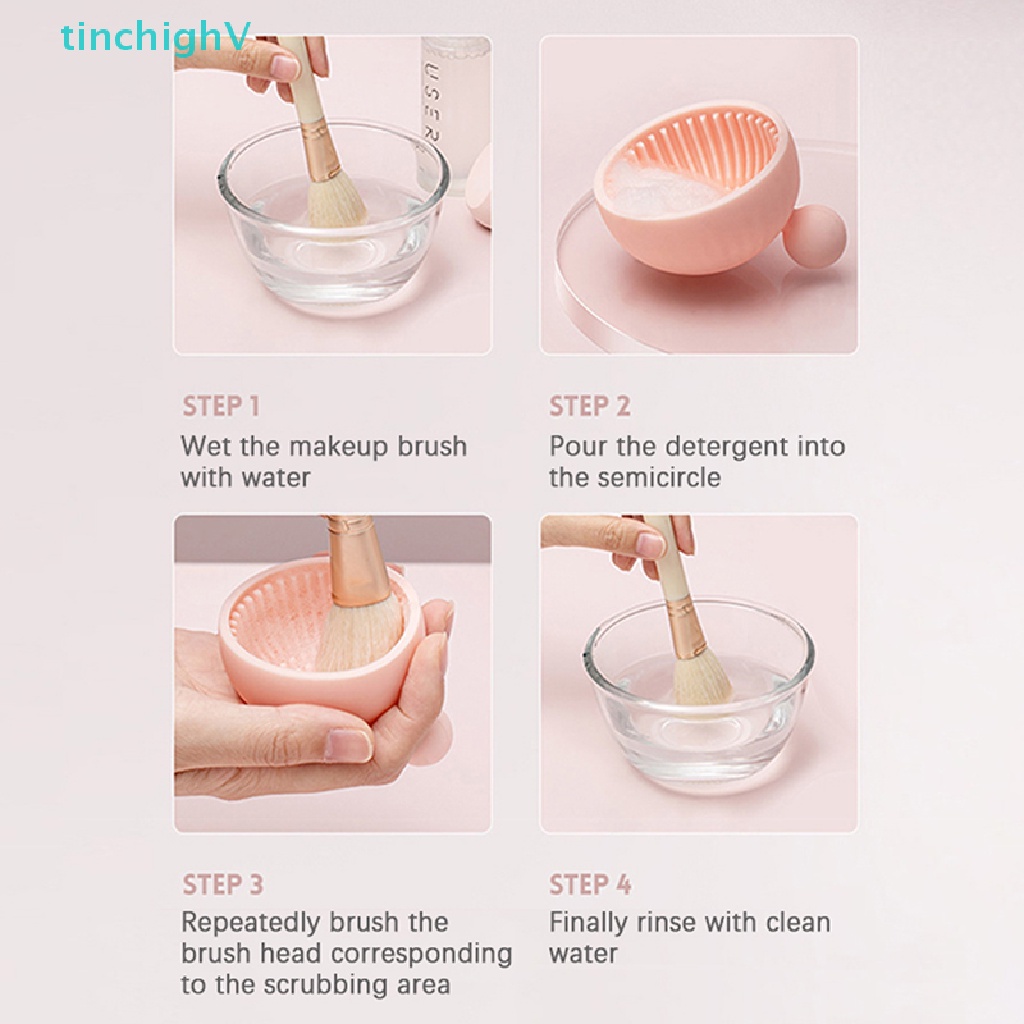 tinchighV

USER

STEP 1
Wet the makeup brush with water

STEP 2
Pour the detergent into the semicircle

STEP 3
Repeatedly brush the brush head corresponding to the scrubbing area

STEP 4
Finally rinse with clean water