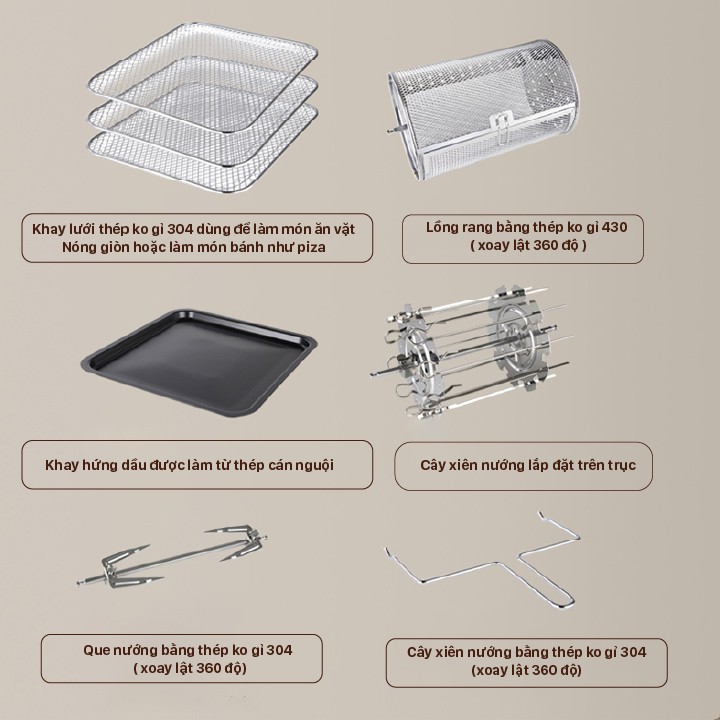 Khay lưới thép ko gỉ 304 dùng để làm món ăn vặt
Nóng giòn hoặc làm món bánh như piza

Lồng rang bằng thép ko gỉ 430
( xoay lật 360 độ )

Khay hứng dầu được làm từ thép cán nguội

Cây xiên nướng lắp đặt trên trục

Que nướng bằng thép ko gỉ 304
( xoay lật 360 độ)

Cây xiên nướng bằng thép ko gỉ 304
(xoay lật 360 độ)