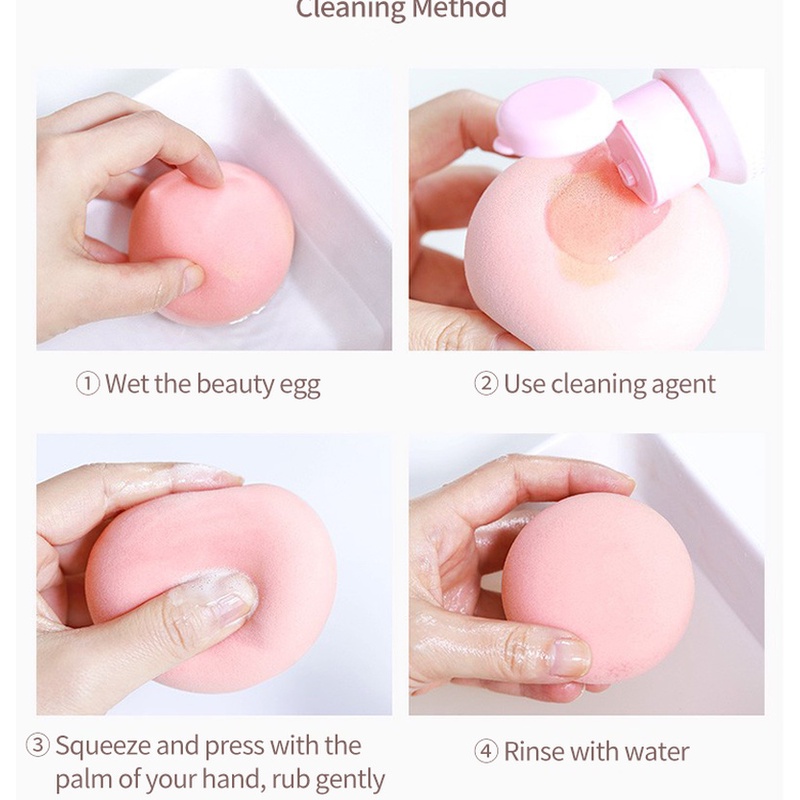 Cleaning Method

① Wet the beauty egg

② Use cleaning agent

③ Squeeze and press with the palm of your hand, rub gently

④ Rinse with water