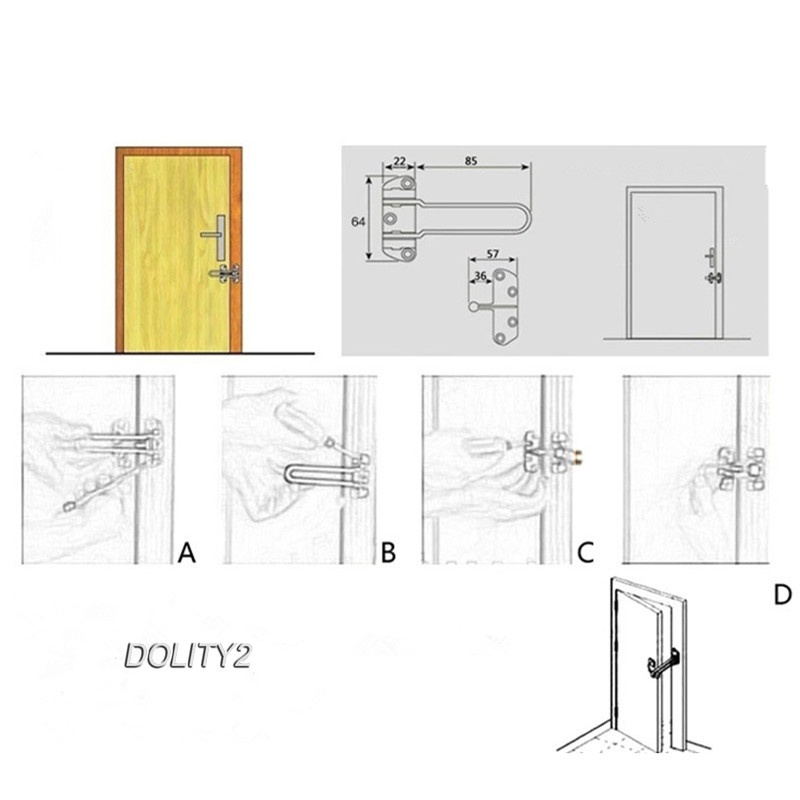 22
85
64
57
36

A
B
C
D

DOLITY2