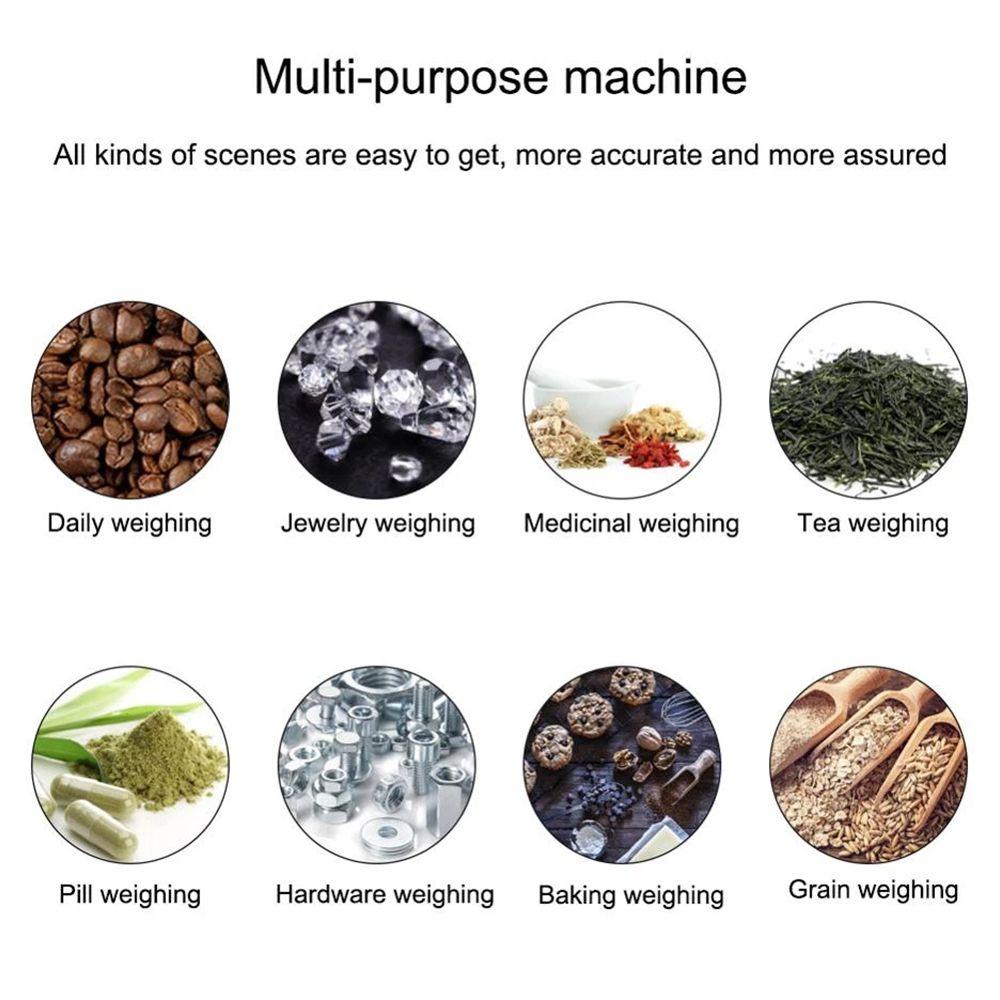 Multi-purpose machine

All kinds of scenes are easy to get, more accurate and more assured

Daily weighing

Jewelry weighing

Medicinal weighing

Tea weighing

Pill weighing

Hardware weighing

Baking weighing

Grain weighing