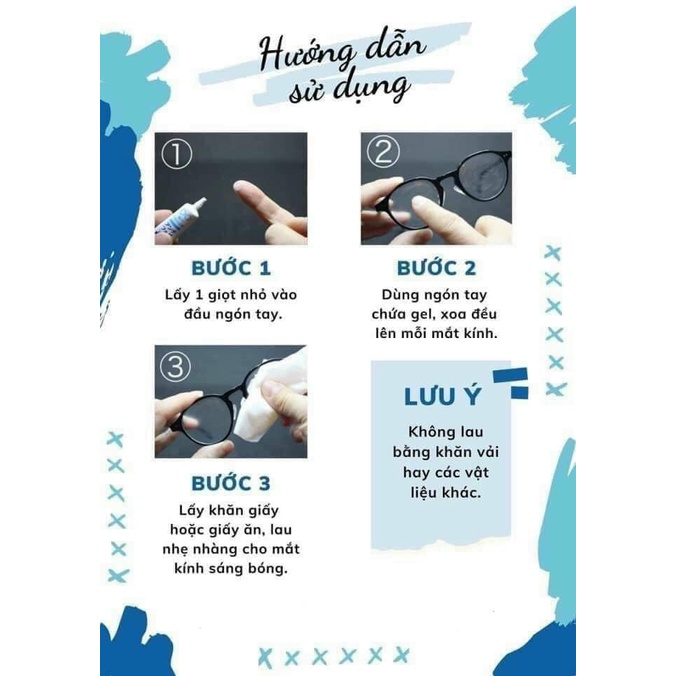 Hướng dẫn sử dụng

①

BƯỚC 1

Lấy 1 giọt nhỏ vào đầu ngón tay.

②

BƯỚC 2

Dùng ngón tay chứa gel, xoa đều lên mỗi mắt kính.

③

BƯỚC 3

Lấy khăn giấy hoặc giấy ăn, lau nhẹ nhàng cho mắt kính sáng bóng.

LƯU Ý

Không lau bằng khăn vải hay các vật liệu khác.