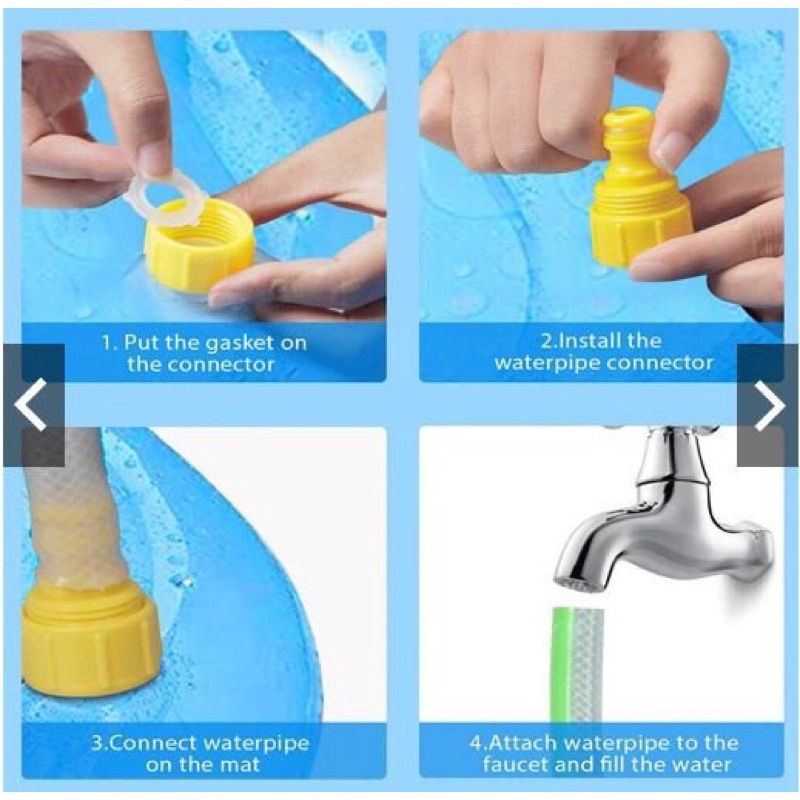 1. Put the gasket on the connector

2.Install the waterpipe connector

3.Connect waterpipe on the mat

4.Attach waterpipe to the faucet and fill the water