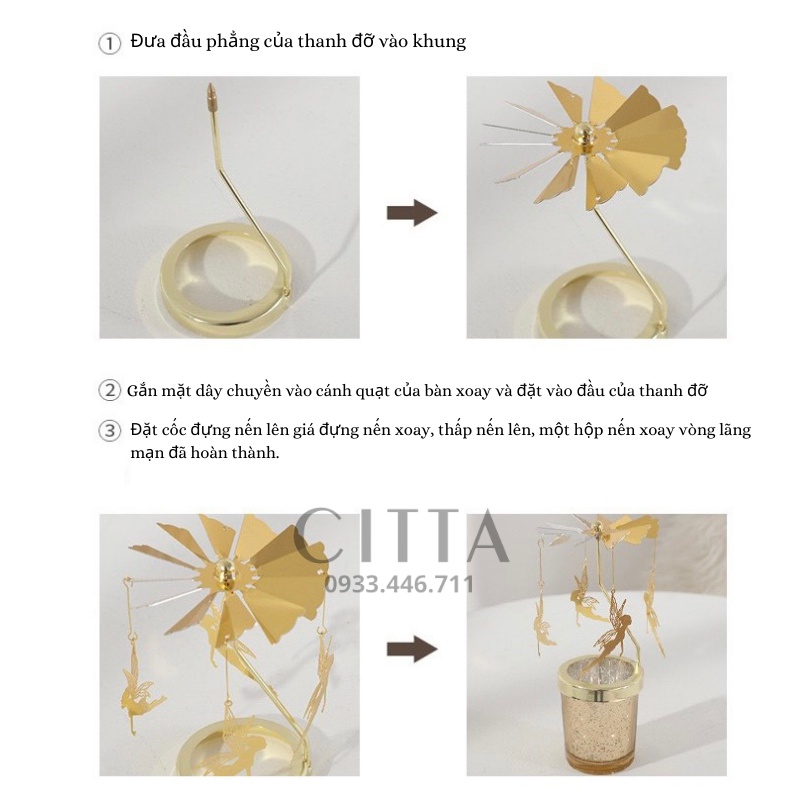 ① Đưa đầu phẳng của thanh đỡ vào khung

② Gắn mặt dây chuyền vào cánh quạt của bàn xoay và đặt vào đầu của thanh đỡ

③ Đặt cốc đựng nến lên giá đựng nến xoay, thắp nến lên, một hộp nến xoay vòng lãng mạn đã hoàn thành.

CITTA
0933.446.711