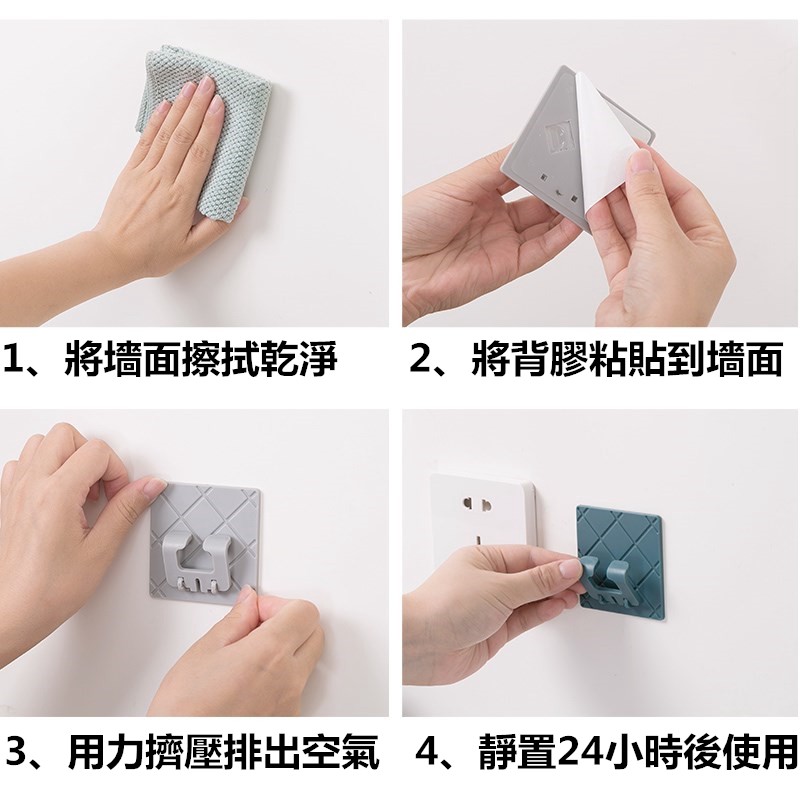 1、將墻面擦拭乾淨

2、將背膠粘貼到墻面

3、用力擠壓排出空氣

4、靜置24小時後使用