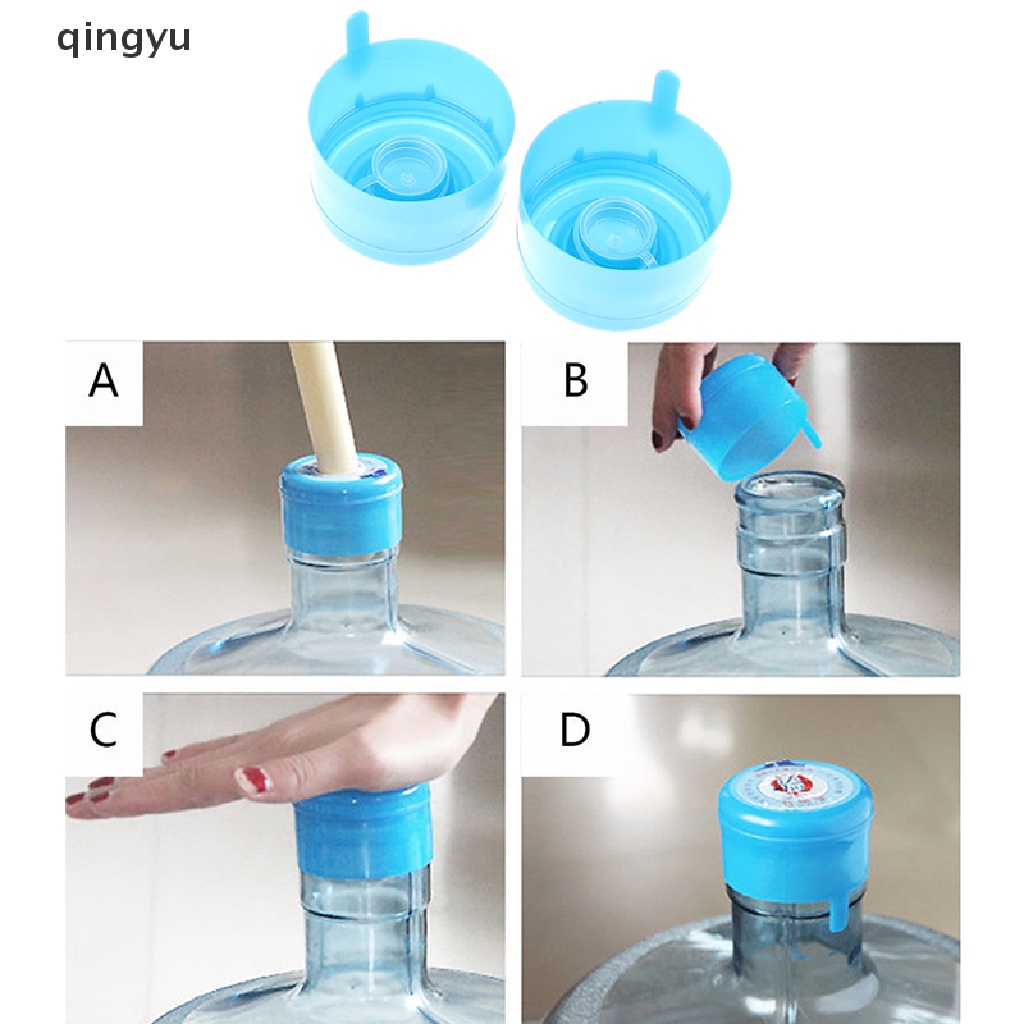 qingyu

A

B

C

D