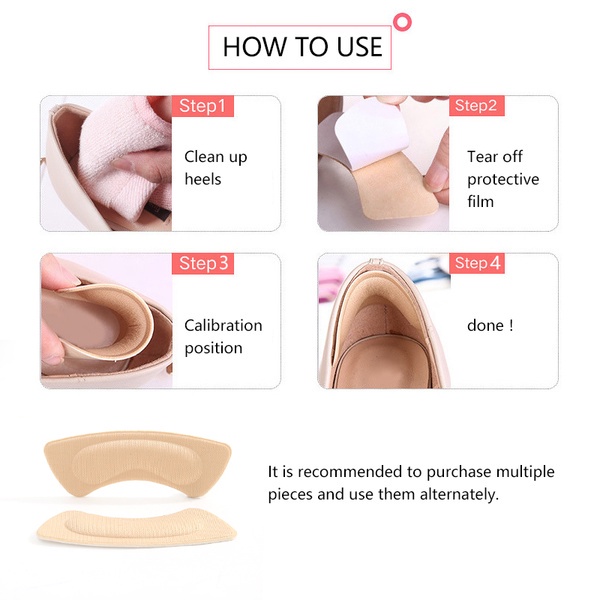 HOW TO USE

Step1

Clean up heels

Step2

Tear off protective film

Step3

Calibration position

Step4

done !

It is recommended to purchase multiple pieces and use them alternately.