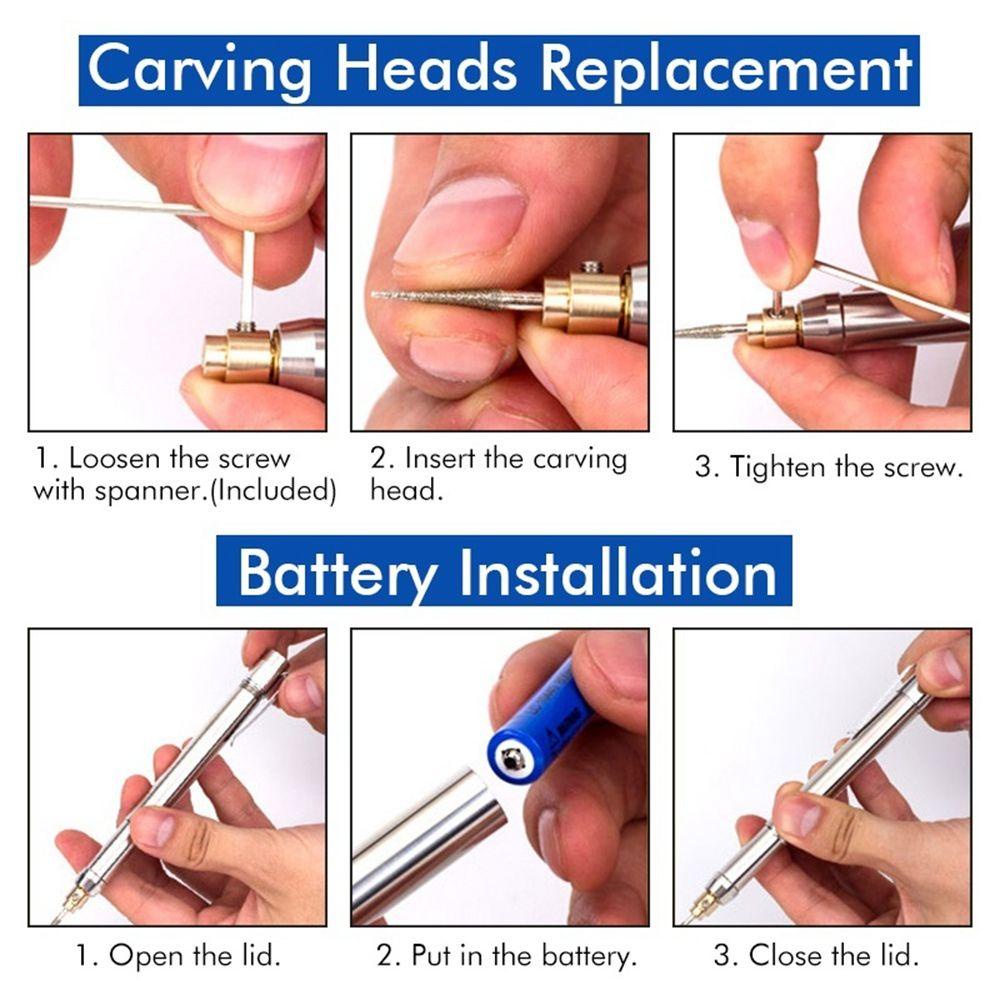 Carving Heads Replacement

1. Loosen the screw with spanner.(Included)

2. Insert the carving head.

3. Tighten the screw.

Battery Installation

1. Open the lid.

2. Put in the battery.

3. Close the lid.