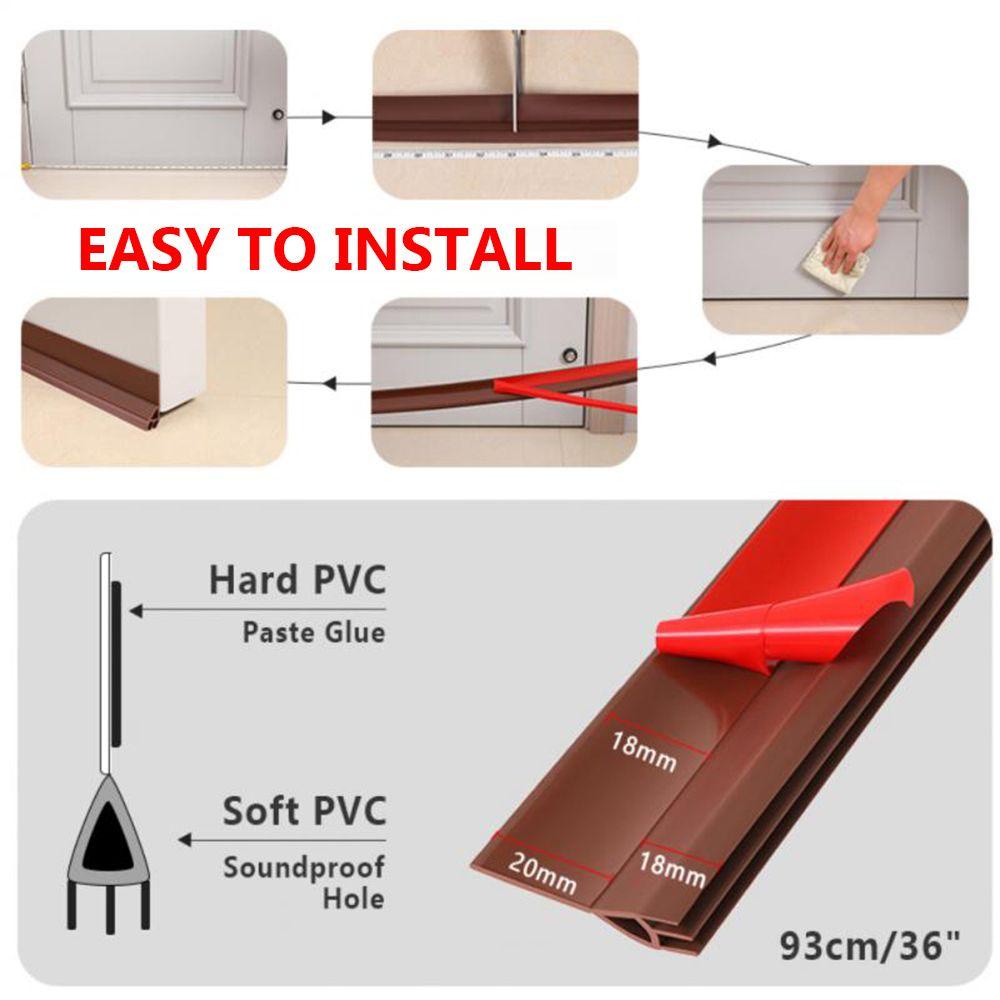 EASY TO INSTALL

Hard PVC
Paste Glue

Soft PVC
Soundproof Hole

18mm
20mm
18mm

93cm/36"