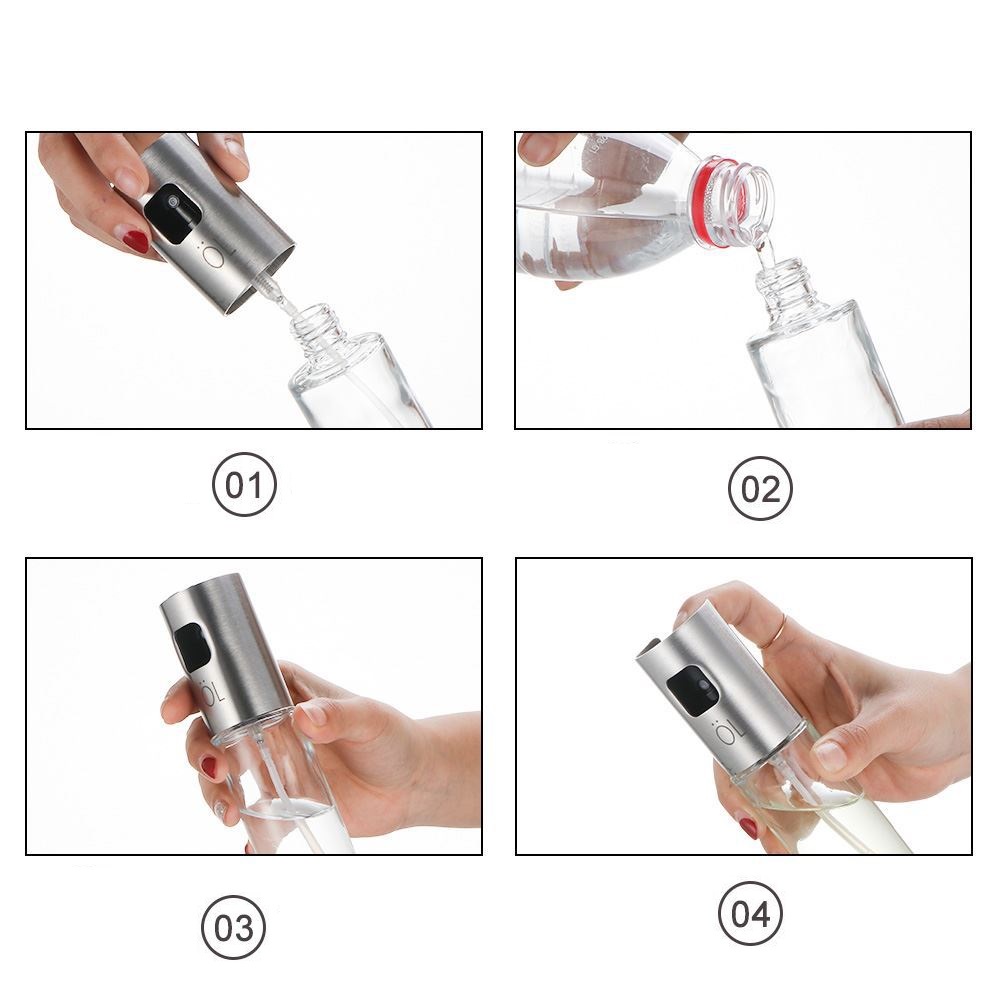 ÖL

01

02

ÖL

03

ÖL

04