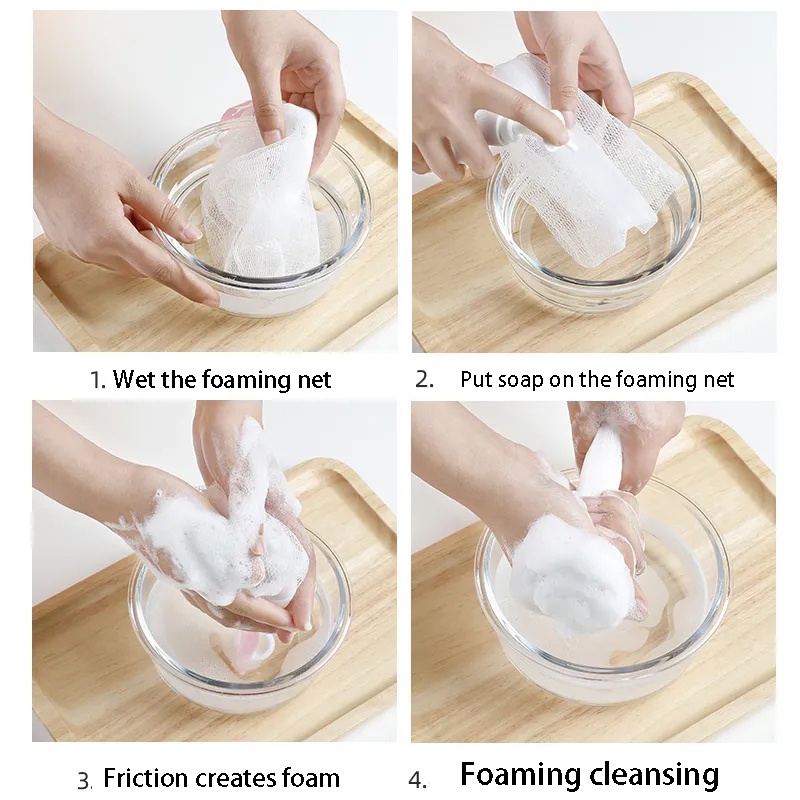 1. Wet the foaming net

2. Put soap on the foaming net

3. Friction creates foam

4. Foaming cleansing