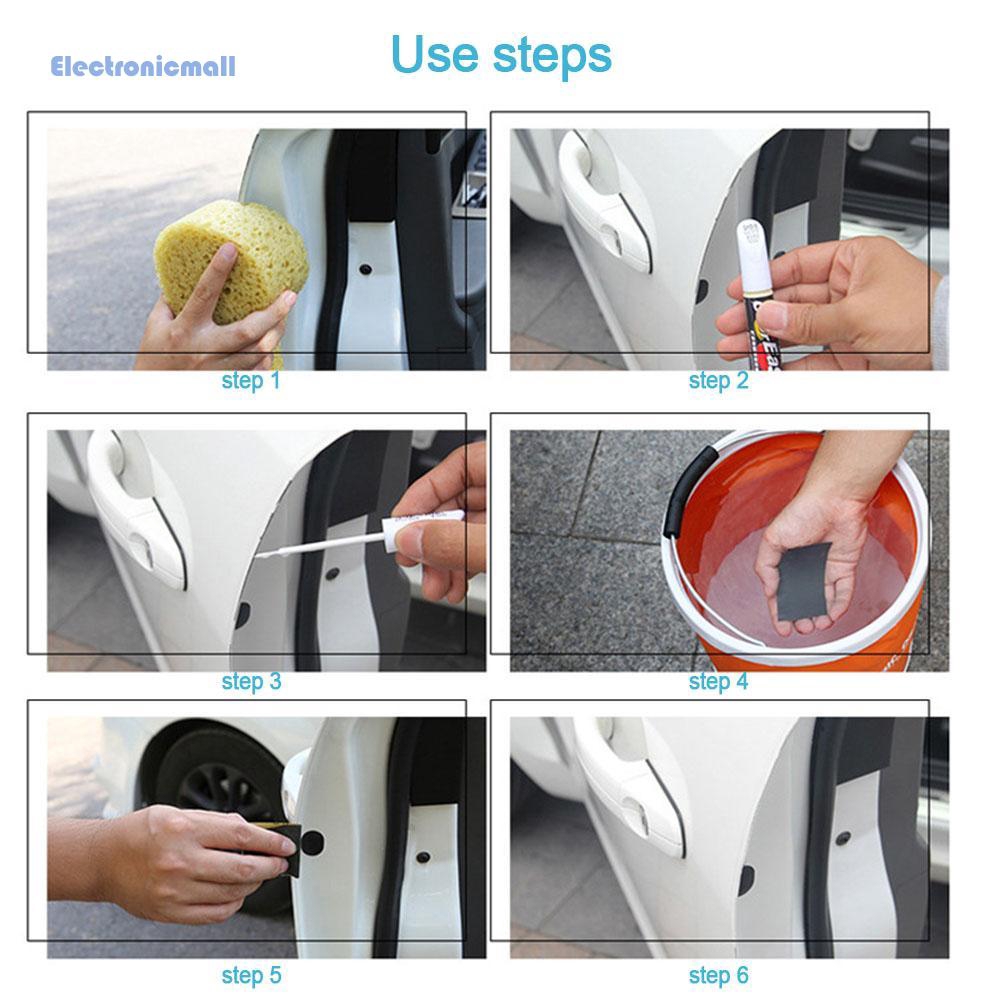 Electronicmall

Use steps

step 1

step 2

step 3

step 4

step 5

step 6