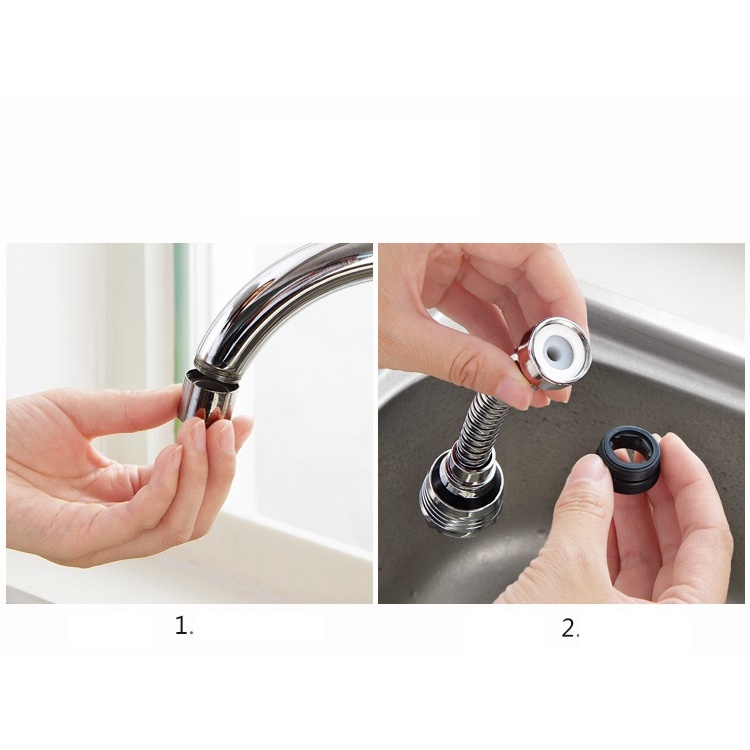 1.

2.