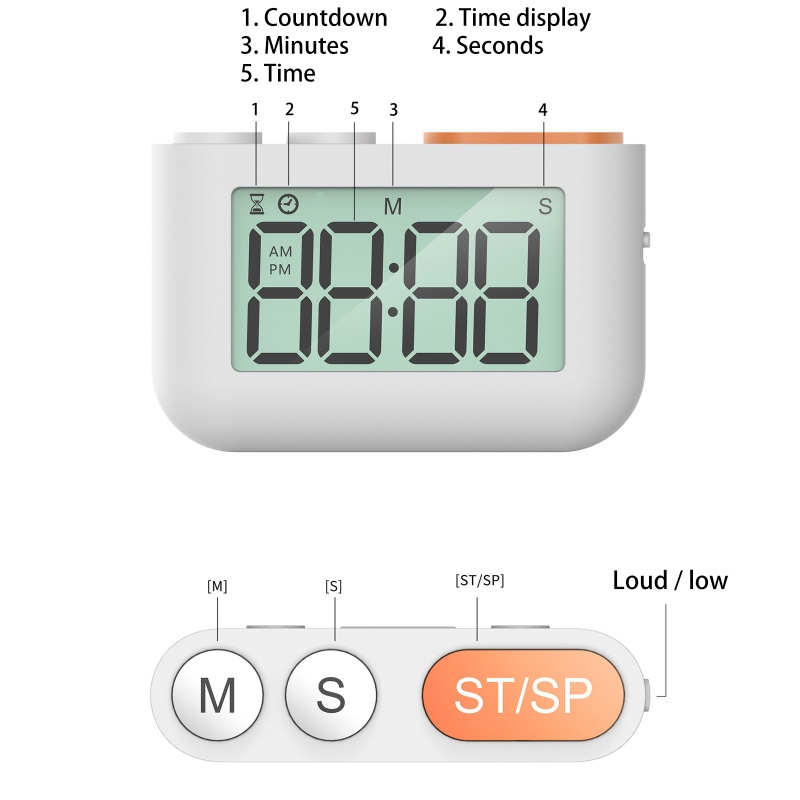 1. Countdown
2. Time display
3. Minutes
4. Seconds
5. Time

1 2 5 3 4

M S

AM
PM

88:88

[M] [S] [ST/SP]

Loud / low

M S ST/SP