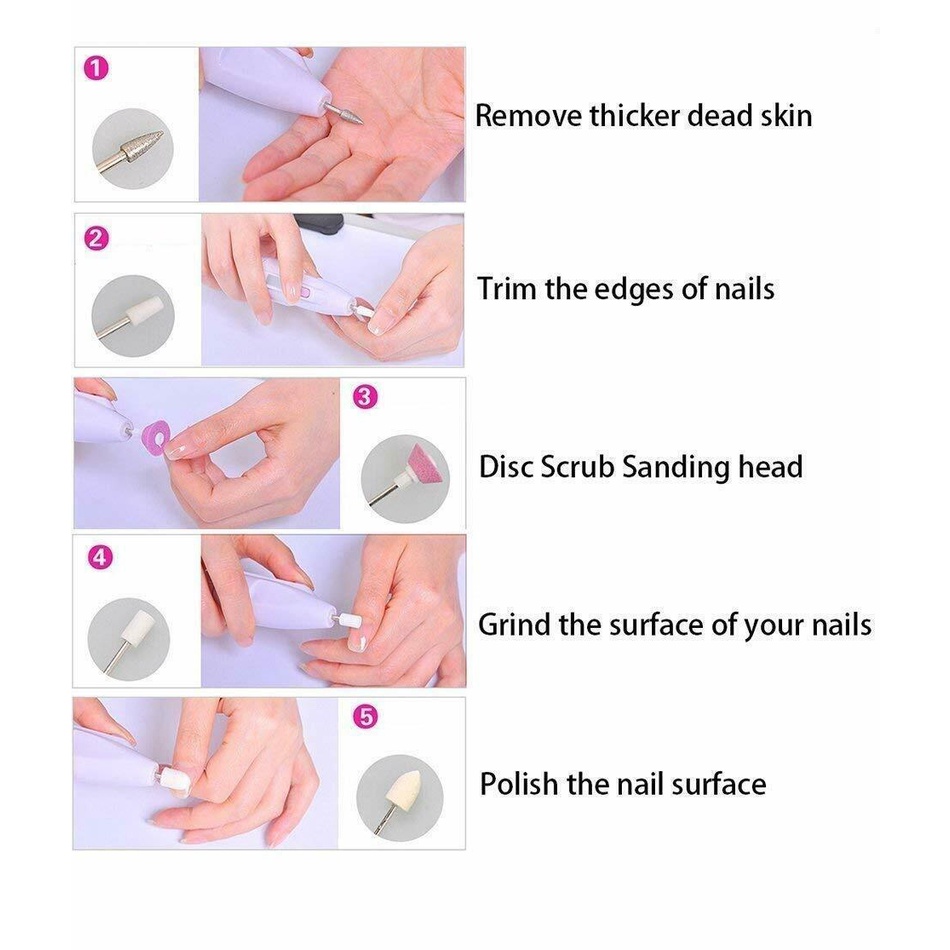 1

Remove thicker dead skin

2

Trim the edges of nails

3

Disc Scrub Sanding head

4

Grind the surface of your nails

5

Polish the nail surface